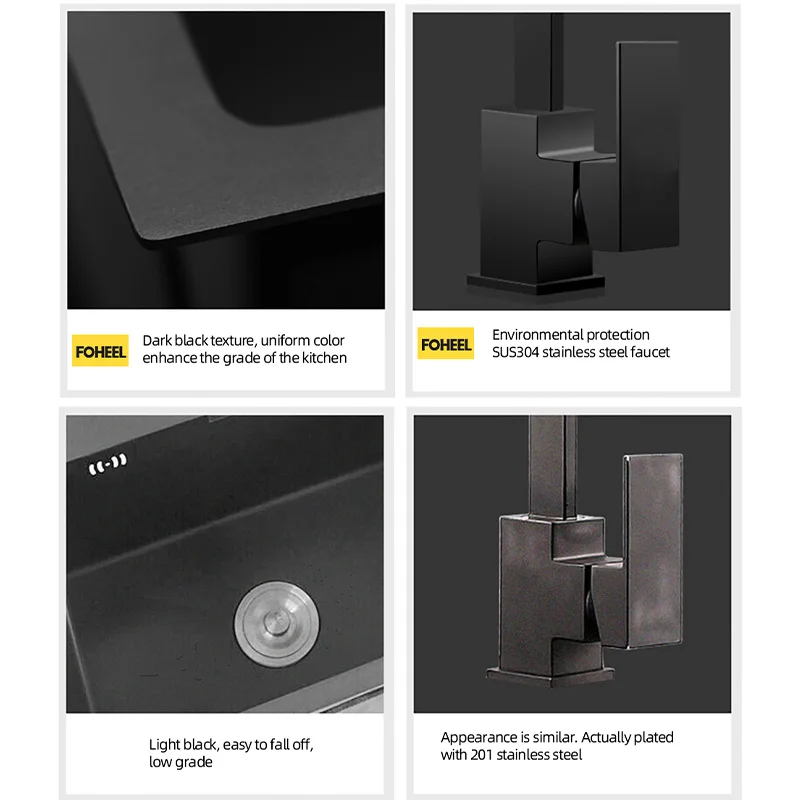 FOHEEL

Dark black texture, uniform color enhance the grade of the kitchen

FOHEEL

Environmental protection SUS304 stainless steel faucet

Light black, easy to fall off, low grade

Appearance is similar. Actually plated with 201 stainless steel