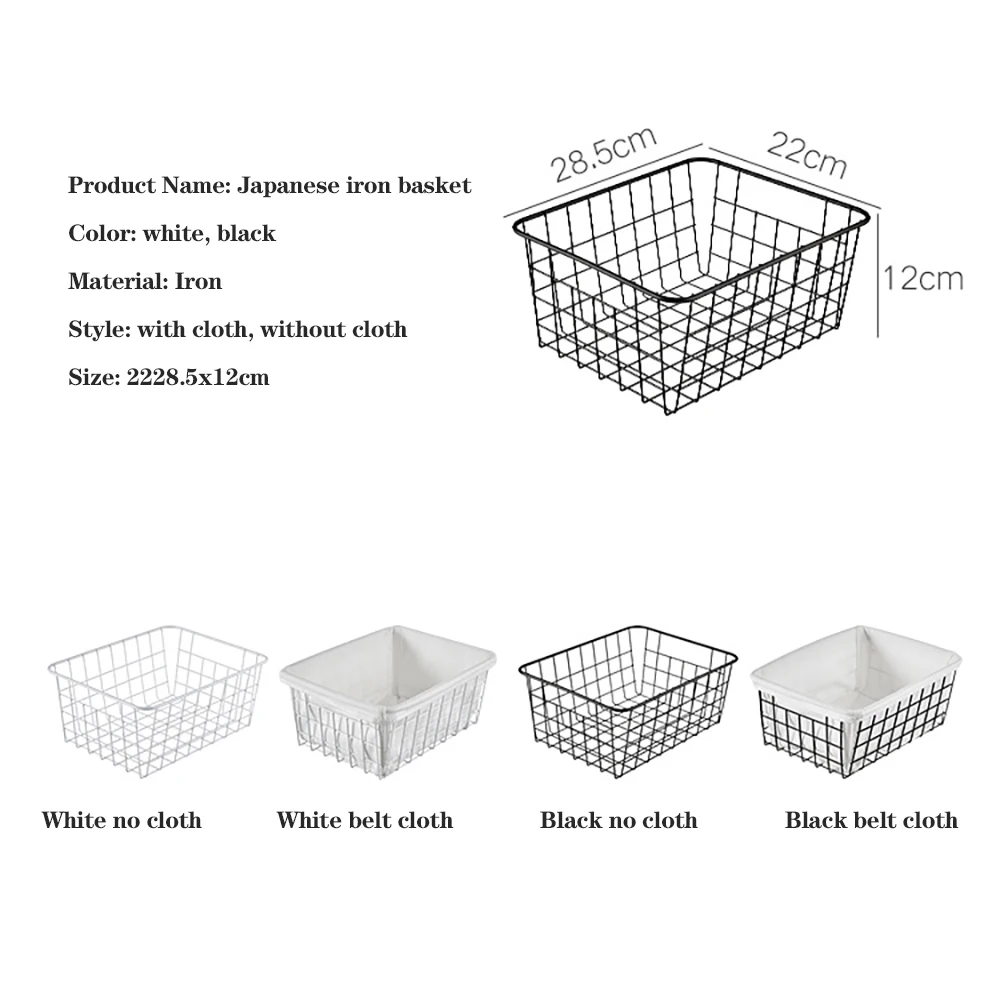 Product Name: Japanese iron basket

Color: white, black

Material: Iron

Style: with cloth, without cloth

Size: 2228.5x12cm

28.5cm

22cm

12cm

White no cloth

White belt cloth

Black no cloth

Black belt cloth