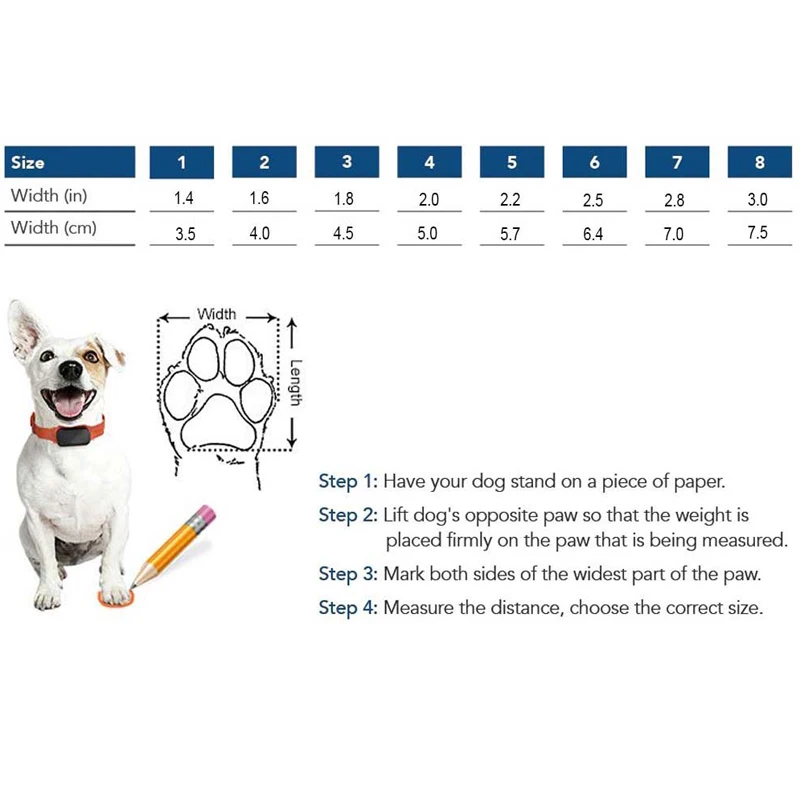 | Size | 1 | 2 | 3 | 4 | 5 | 6 | 7 | 8 |
|---|---|---|---|---|---|---|---|---|
| Width (in) | 1.4 | 1.6 | 1.8 | 2.0 | 2.2 | 2.5 | 2.8 | 3.0 |
| Width (cm) | 3.5 | 4.0 | 4.5 | 5.0 | 5.7 | 6.4 | 7.0 | 7.5 |

Width

Length

Step 1: Have your dog stand on a piece of paper.

Step 2: Lift dog's opposite paw so that the weight is placed firmly on the paw that is being measured.

Step 3: Mark both sides of the widest part of the paw.

Step 4: Measure the distance, choose the correct size.