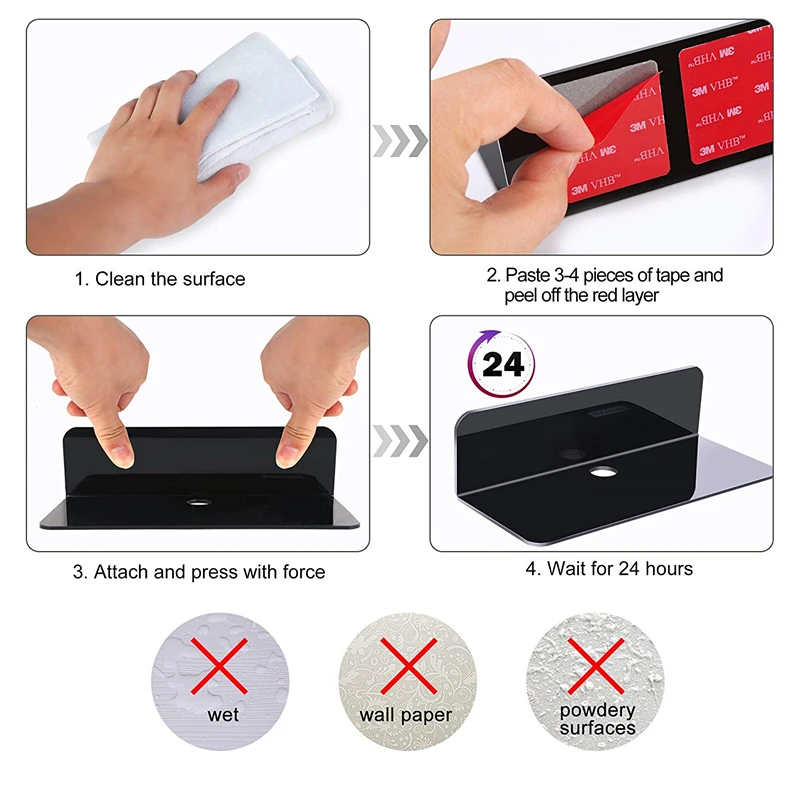 3M VHB™
3M VHB™
3M VHB™
3M VHB™

1. Clean the surface

2. Paste 3-4 pieces of tape and peel off the red layer

24

3. Attach and press with force

4. Wait for 24 hours

wet

wall paper

powdery surfaces