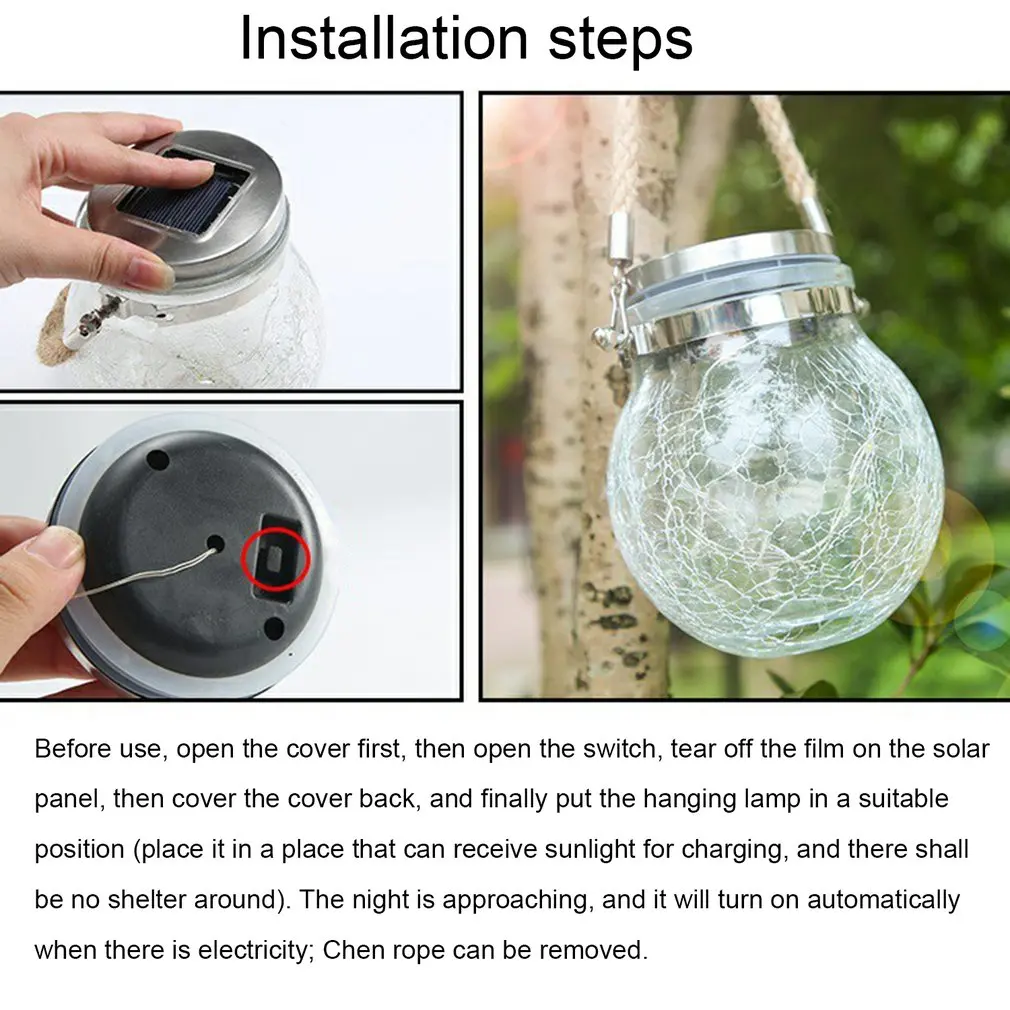 Installation steps

Before use, open the cover first, then open the switch, tear off the film on the solar panel, then cover the cover back, and finally put the hanging lamp in a suitable position (place it in a place that can receive sunlight for charging, and there shall be no shelter around). The night is approaching, and it will turn on automatically when there is electricity; Chen rope can be removed.