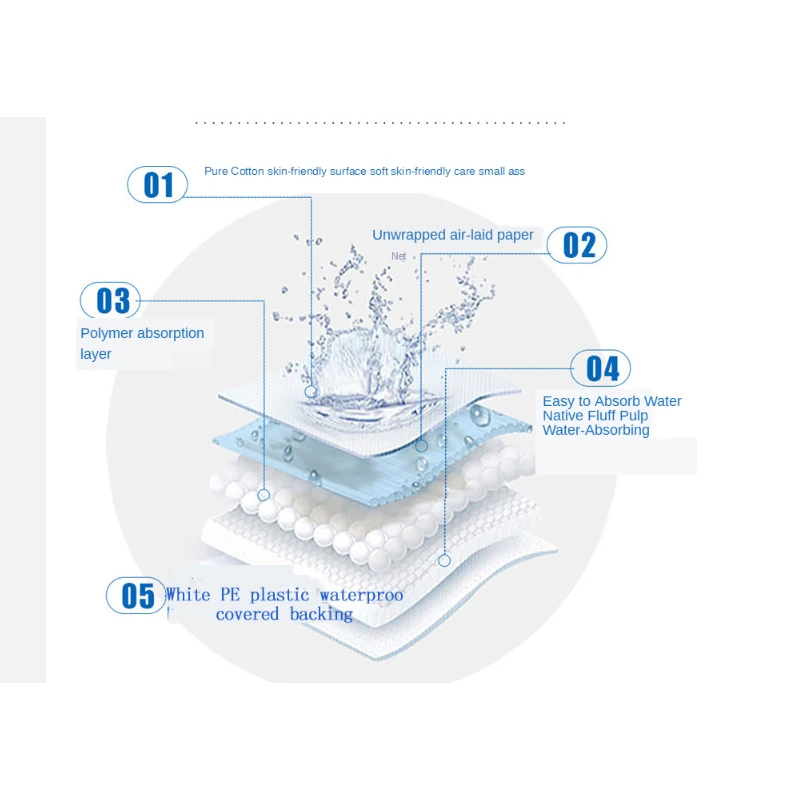 01
Pure Cotton skin-friendly surface soft skin-friendly care small ass

Unwrapped air-laid paper
Net
02

03
Polymer absorption layer

04
Easy to Absorb Water
Native Fluff Pulp
Water-Absorbing

05
White PE plastic waterproo
covered backing