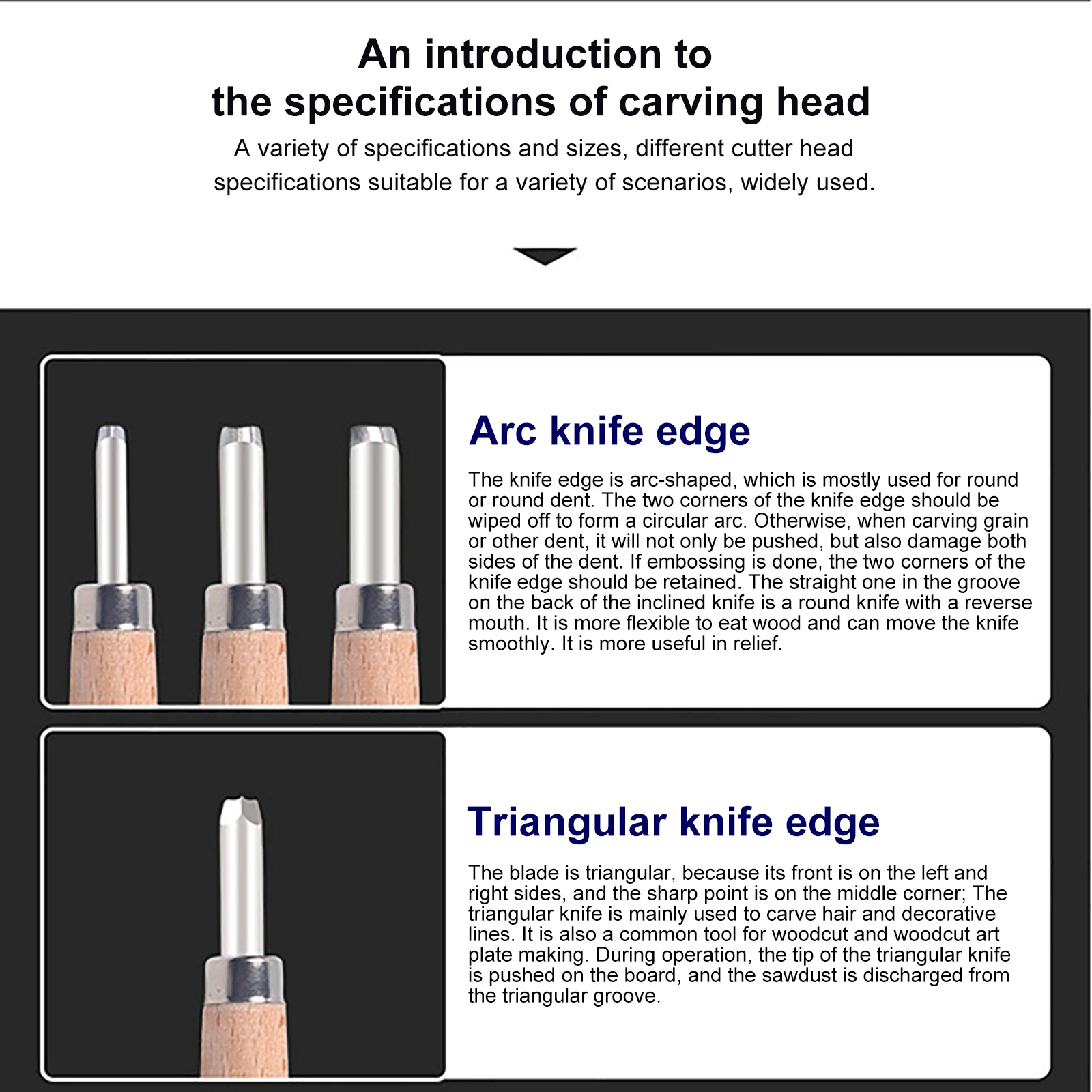 An introduction to
the specifications of carving head

A variety of specifications and sizes, different cutter head specifications suitable for a variety of scenarios, widely used.

Arc knife edge

The knife edge is arc-shaped, which is mostly used for round or round dent. The two corners of the knife edge should be wiped off to form a circular arc. Otherwise, when carving grain or other dent, it will not only be pushed, but also damage both sides of the dent. If embossing is done, the two corners of the knife edge should be retained. The straight one in the groove on the back of the inclined knife is a round knife with a reverse mouth. It is more flexible to eat wood and can move the knife smoothly. It is more useful in relief.

Triangular knife edge

The blade is triangular, because its front is on the left and right sides, and the sharp point is on the middle corner; The triangular knife is mainly used to carve hair and decorative lines. It is also a common tool for woodcut and woodcut art plate making. During operation, the tip of the triangular knife is pushed on the board, and the sawdust is discharged from the triangular groove.