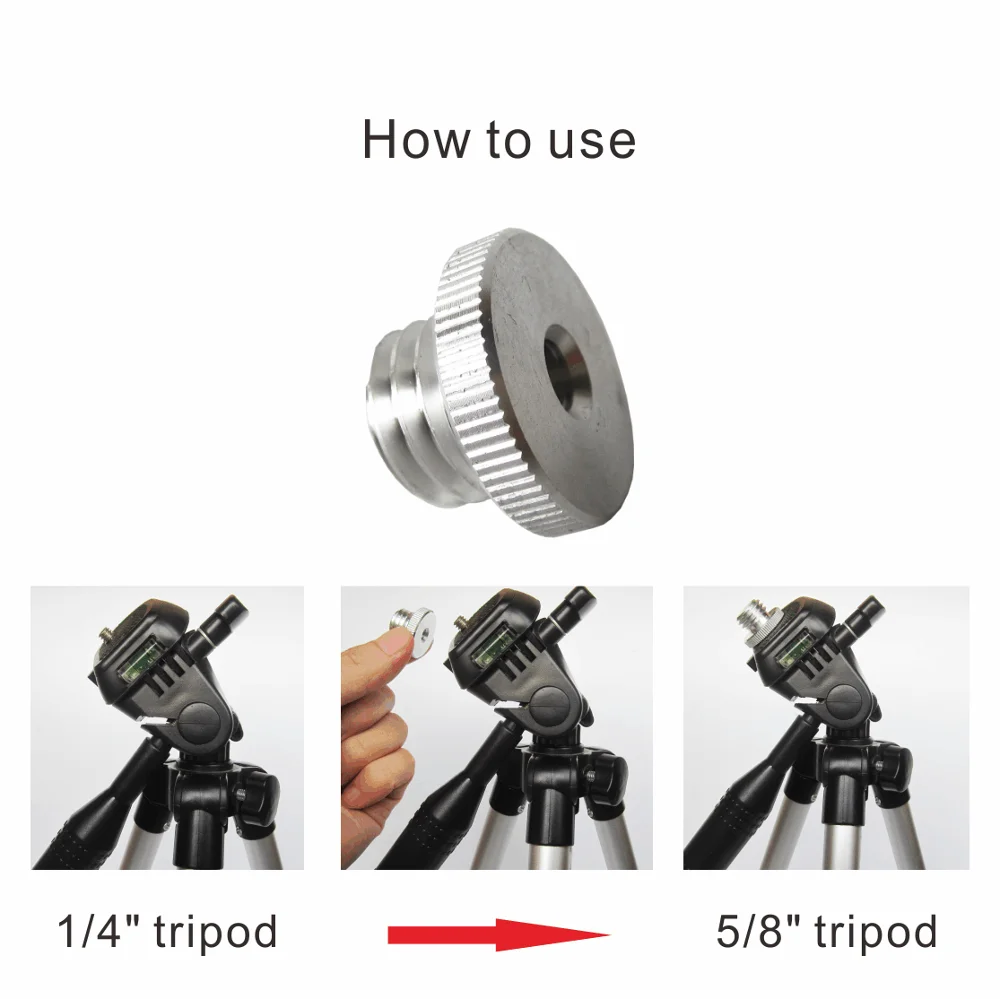 How to use

1/4" tripod

5/8" tripod