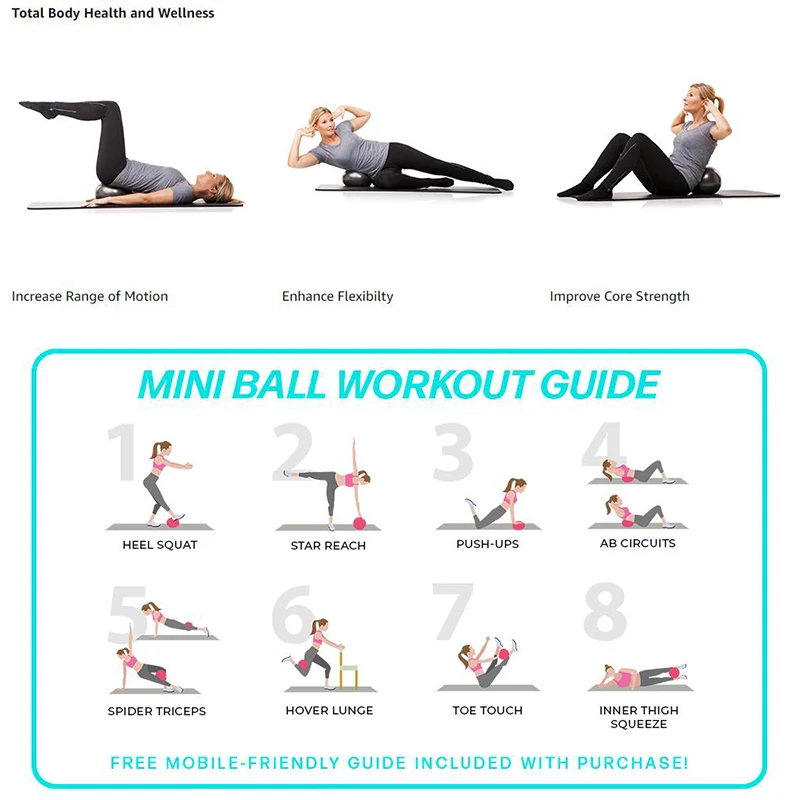 Total Body Health and Wellness

Increase Range of Motion

Enhance Flexibilty

Improve Core Strength

MINI BALL WORKOUT GUIDE

1
HEEL SQUAT

2
STAR REACH

3
PUSH-UPS

4
AB CIRCUITS

5
SPIDER TRICEPS

6
HOVER LUNGE

7
TOE TOUCH

8
INNER THIGH SQUEEZE

FREE MOBILE-FRIENDLY GUIDE INCLUDED WITH PURCHASE!