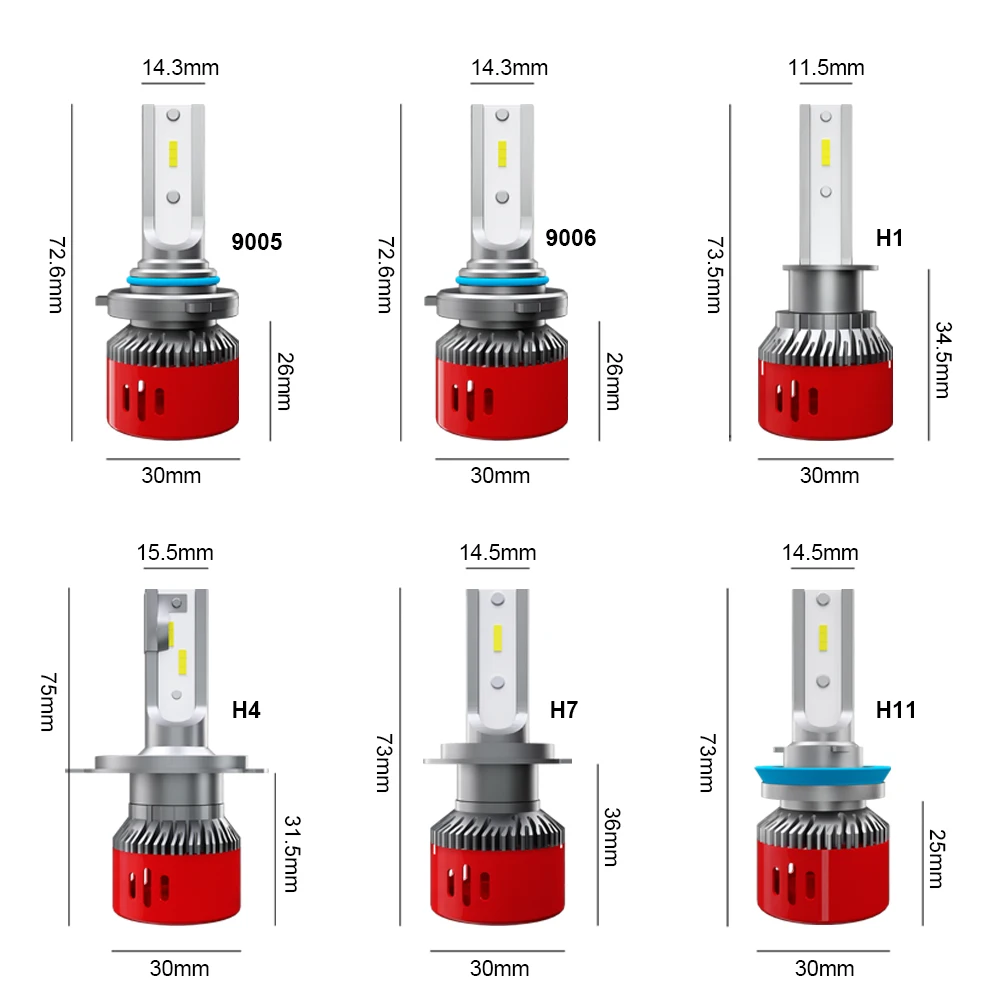 14.3mm
72.6mm
9005
26mm
30mm

14.3mm
72.6mm
9006
26mm
30mm

11.5mm
73.5mm
H1
34.5mm
30mm

15.5mm
75mm
H4
31.5mm
30mm

14.5mm
73mm
H7
36mm
30mm

14.5mm
73mm
H11
25mm
30mm