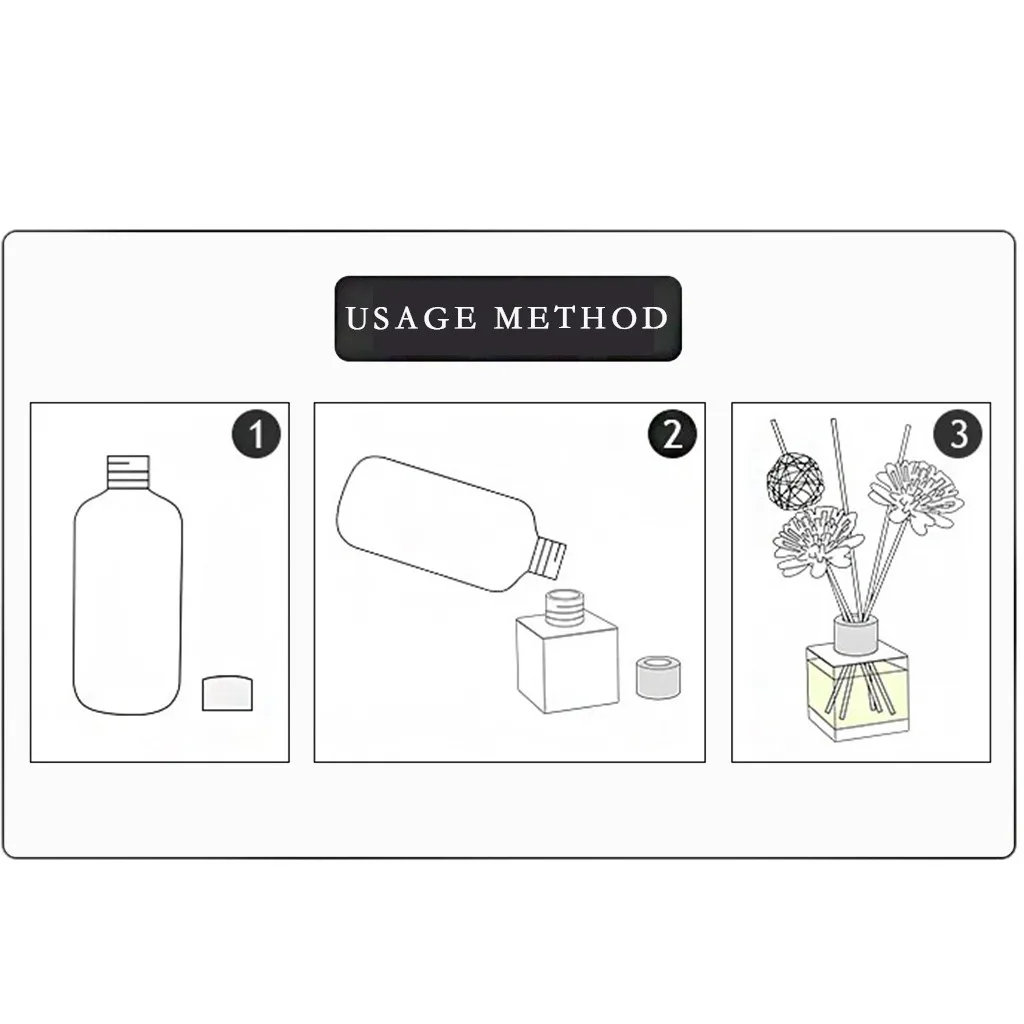 USAGE METHOD

1

2

3