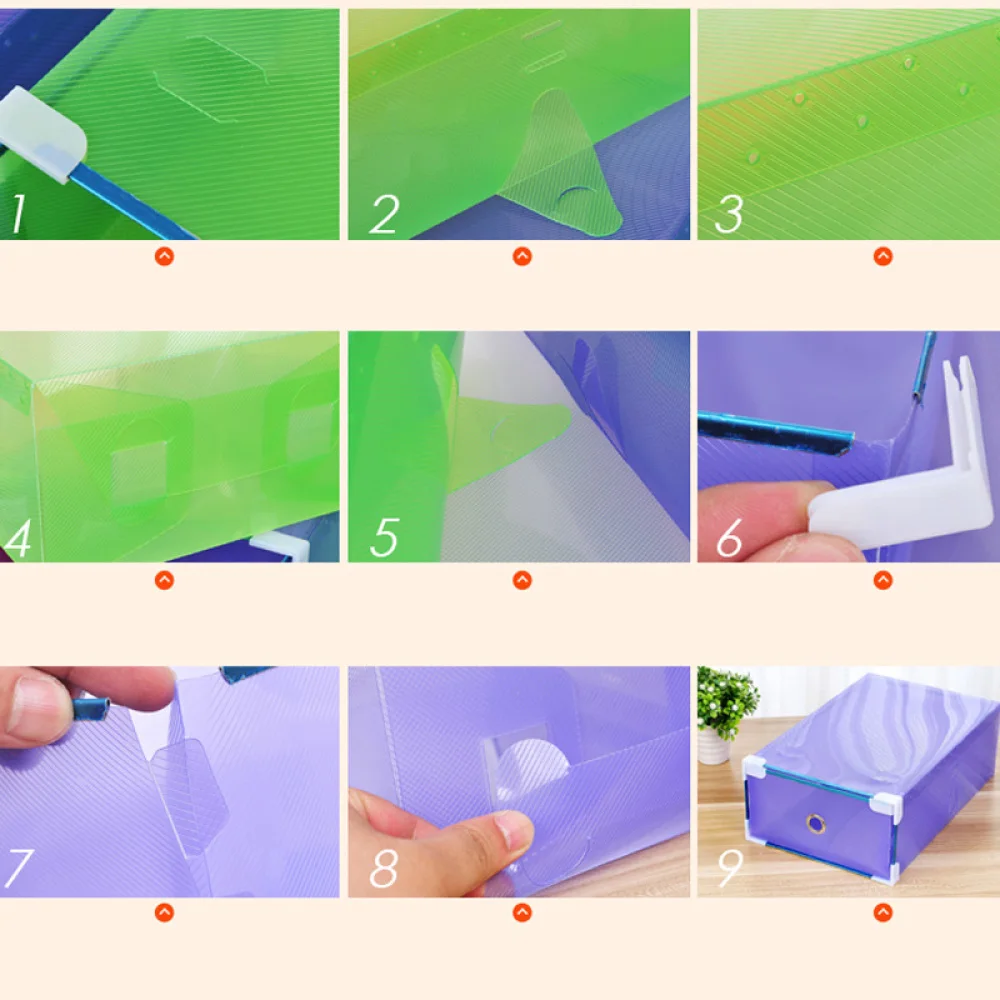 1

2

3

4

5

6

7

8

9