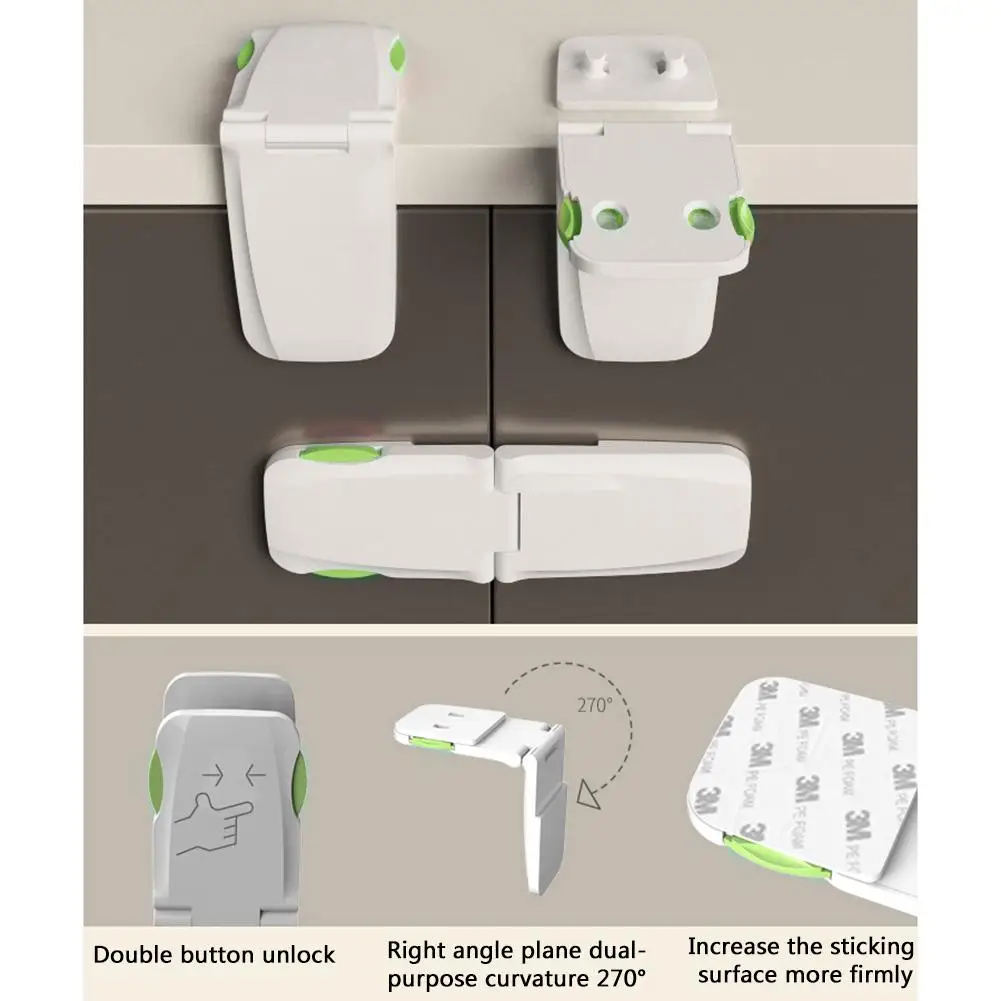 270°

3M PE FOAM
3M PE FOAM
3M PE FOAM
3M PE FOAM

Double button unlock

Right angle plane dual-purpose curvature 270°

Increase the sticking surface more firmly