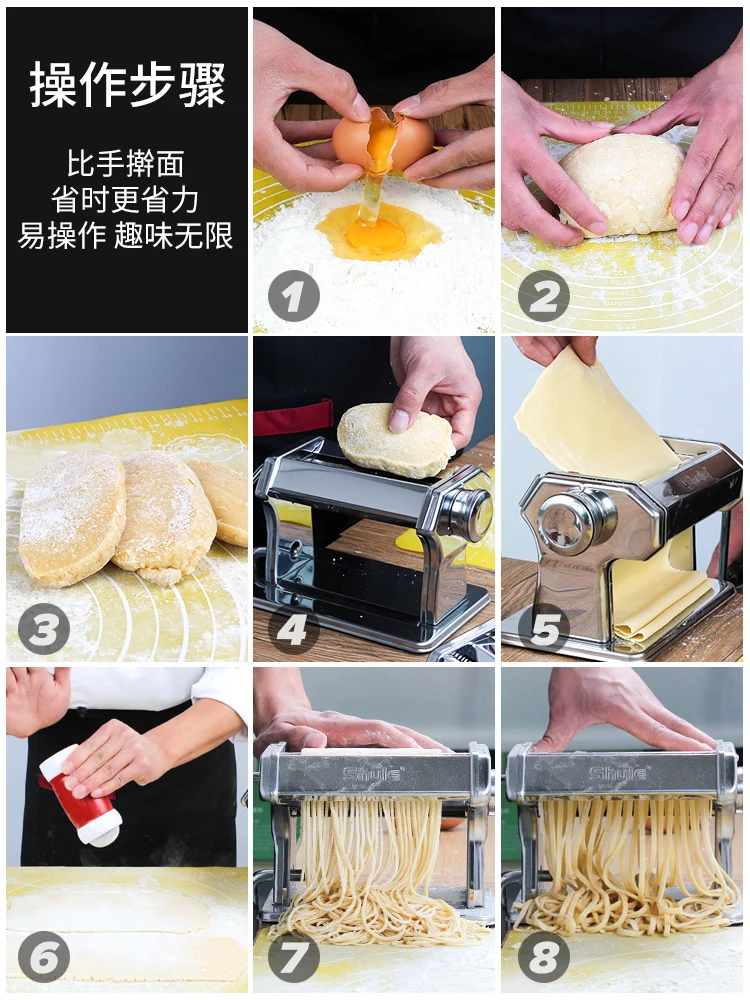 操作步骤

比手擀面
省时更省力
易操作 趣味无限

1

2

3

4

5

6

Shule
7

Shule
8