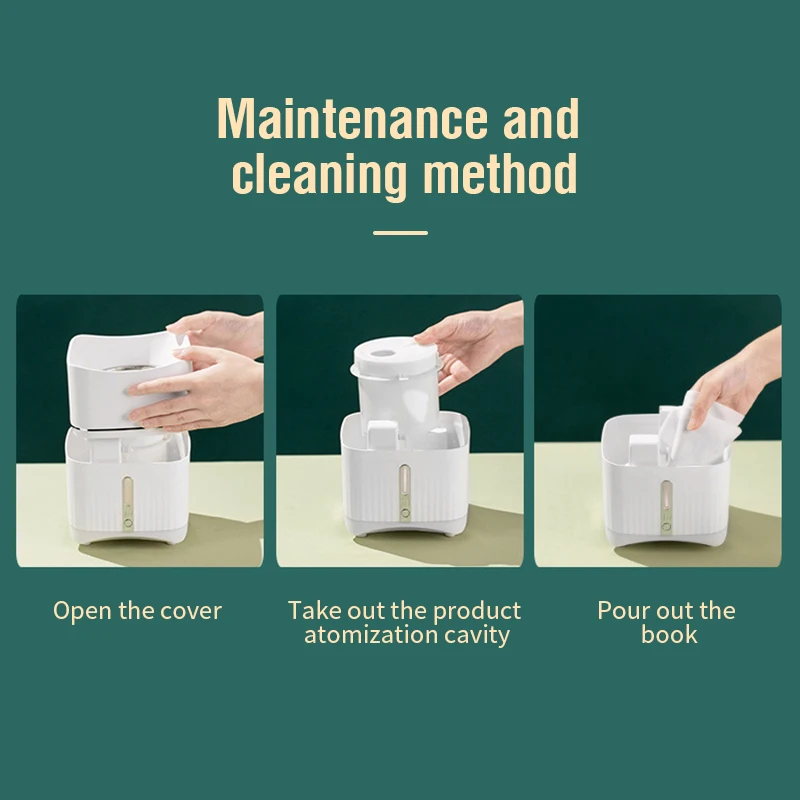 Maintenance and cleaning method

Open the cover

Take out the product atomization cavity

Pour out the book