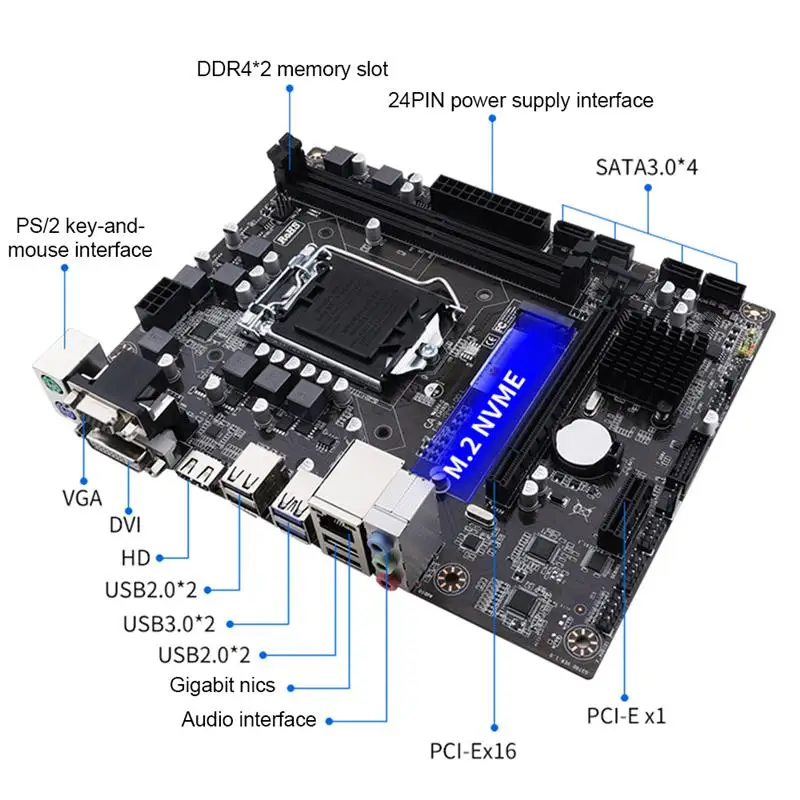 DDR4*2 memory slot

24PIN power supply interface

SATA3.0*4

PS/2 key-and-mouse interface

M.2 NVME

VGA

DVI

HD

USB2.0*2

USB3.0*2

USB2.0*2

Gigabit nics

Audio interface

PCI-Ex16

PCI-E x1