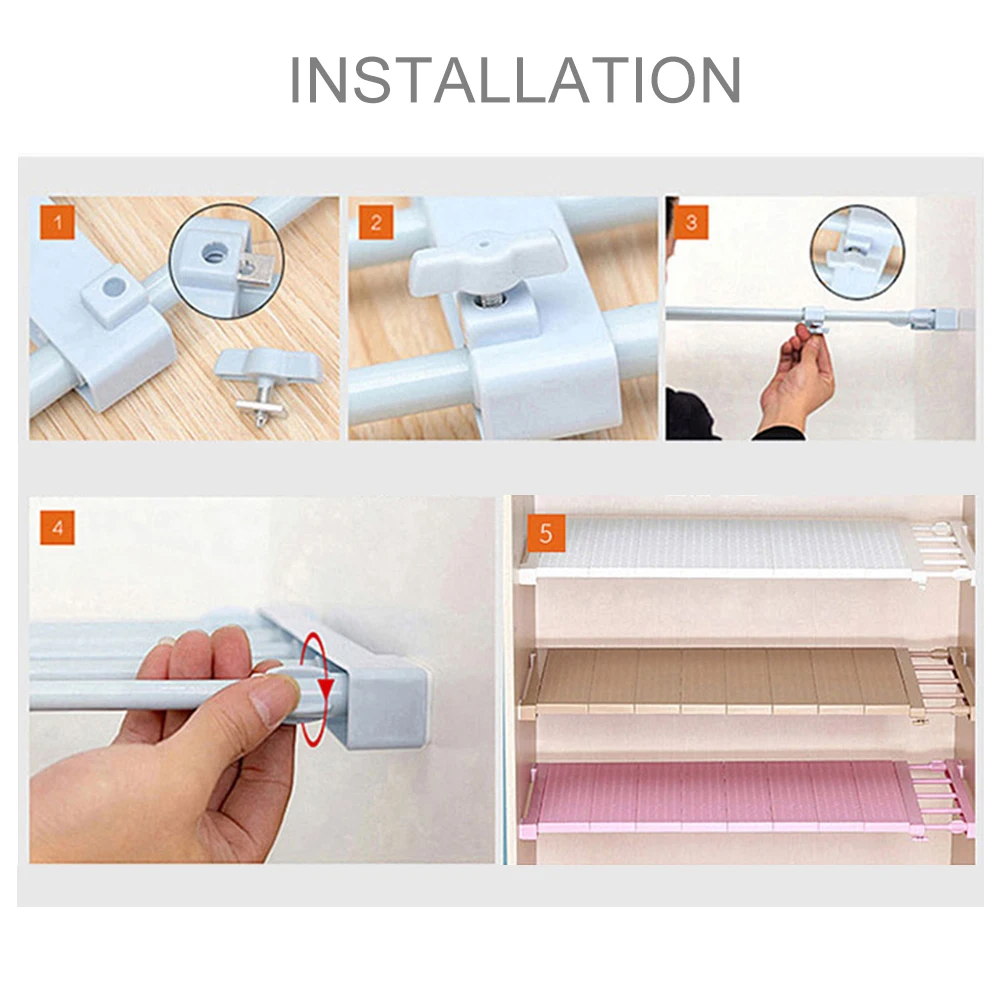 INSTALLATION

1

2

3

4

5