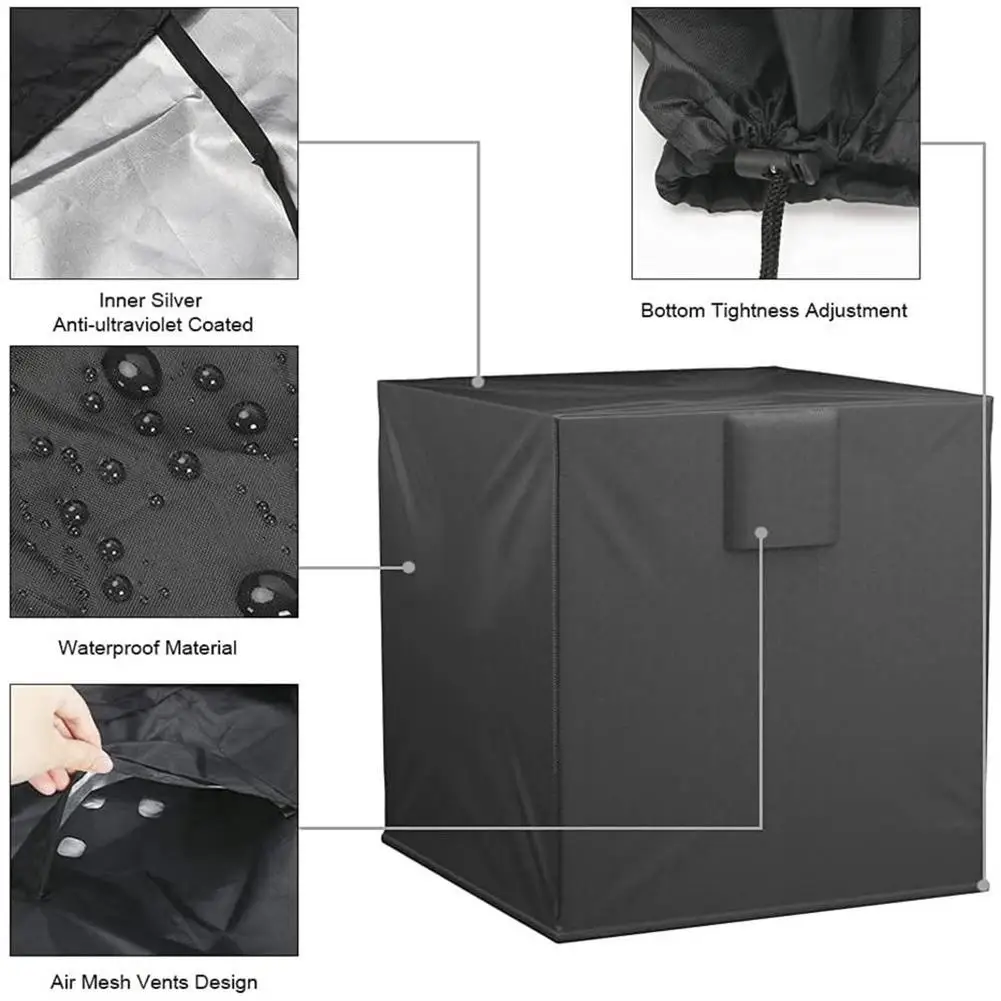 Inner Silver
Anti-ultraviolet Coated

Bottom Tightness Adjustment

Waterproof Material

Air Mesh Vents Design