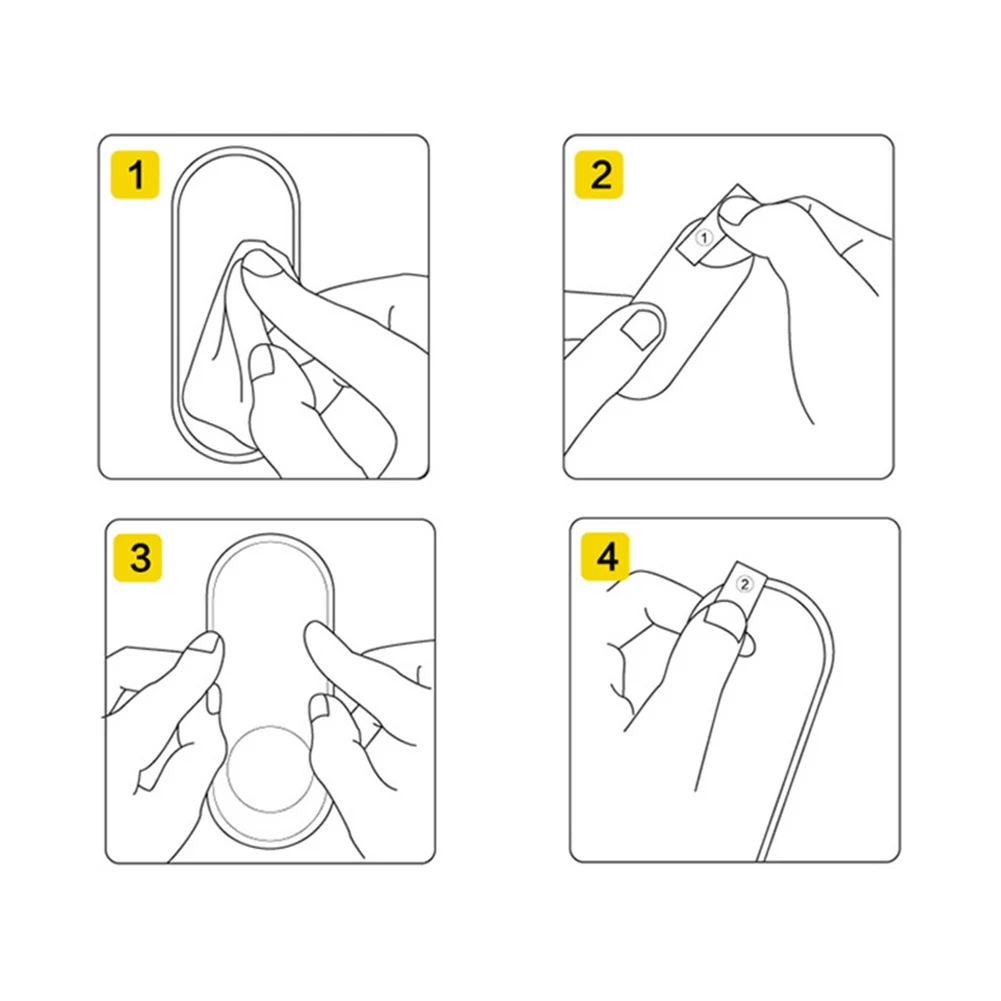 1

2

①

3

4

②