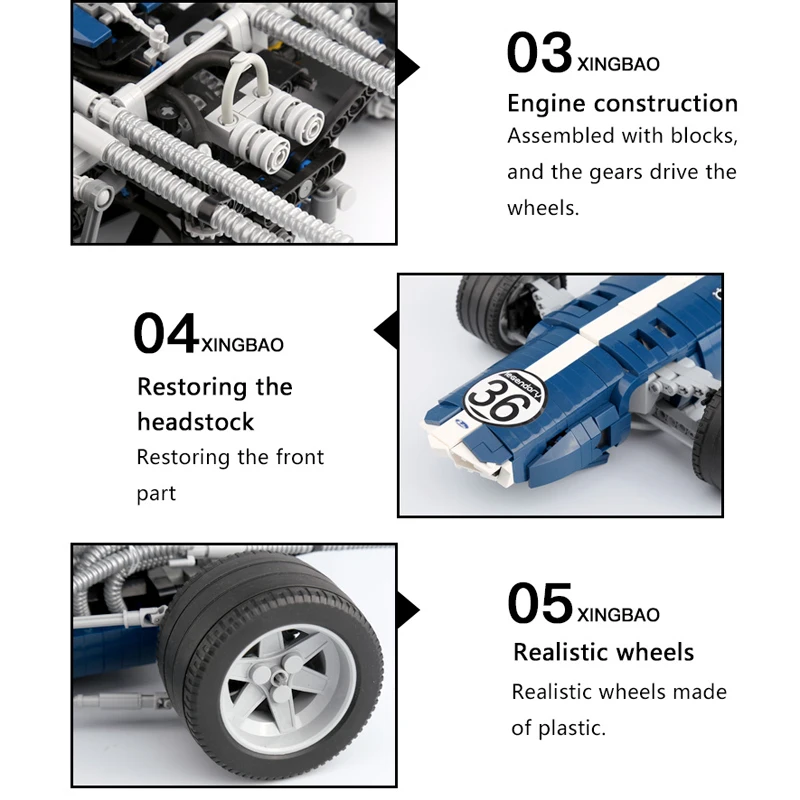 03 XINGBAO

Engine construction

Assembled with blocks, and the gears drive the wheels.

04 XINGBAO

Restoring the headstock

Restoring the front part

legendary

36

05 XINGBAO

Realistic wheels

Realistic wheels made of plastic.