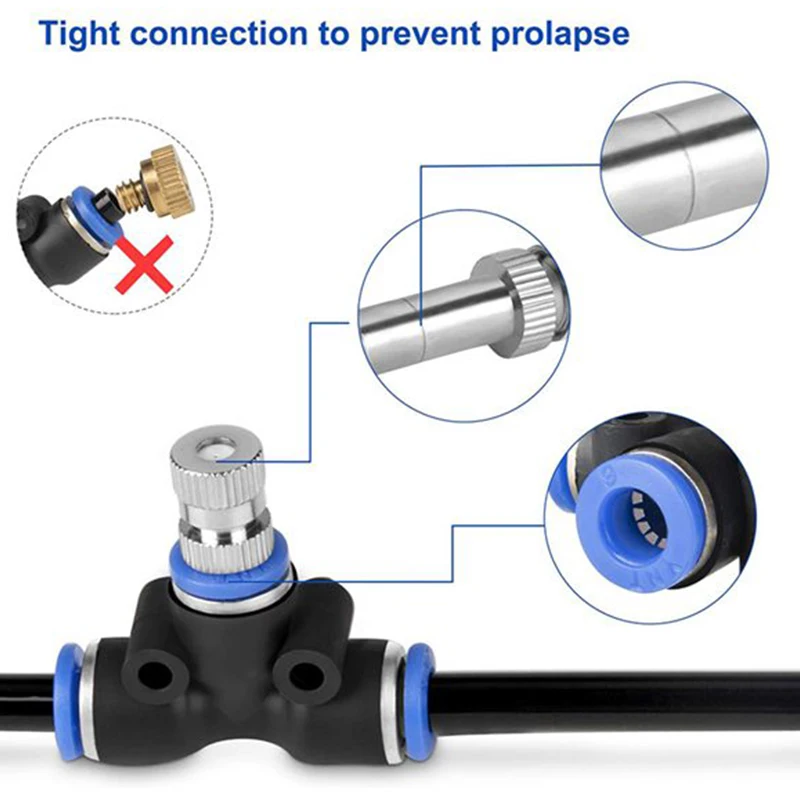 Tight connection to prevent prolapse