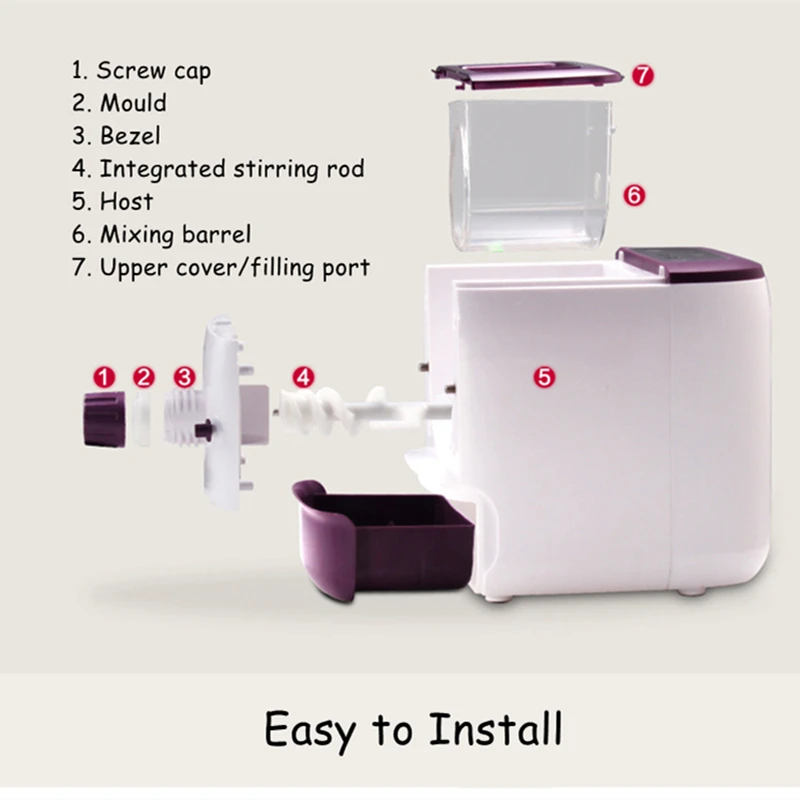 1. Screw cap
2. Mould
3. Bezel
4. Integrated stirring rod
5. Host
6. Mixing barrel
7. Upper cover/filling port

7

6

1 2 3 4

5

Easy to Install