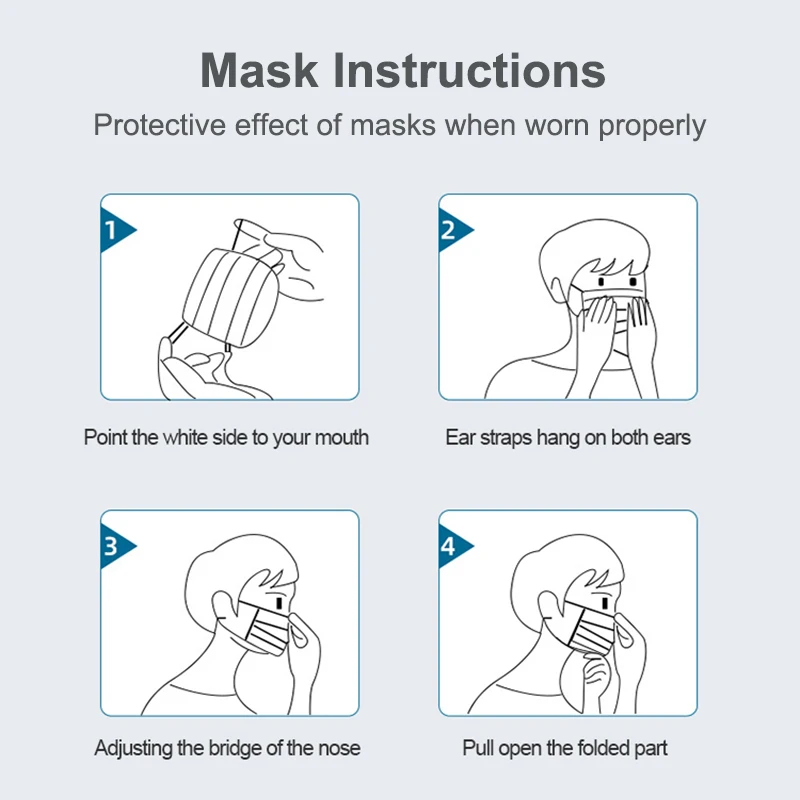 Mask Instructions
Protective effect of masks when worn properly

1
Point the white side to your mouth

2
Ear straps hang on both ears

3
Adjusting the bridge of the nose

4
Pull open the folded part