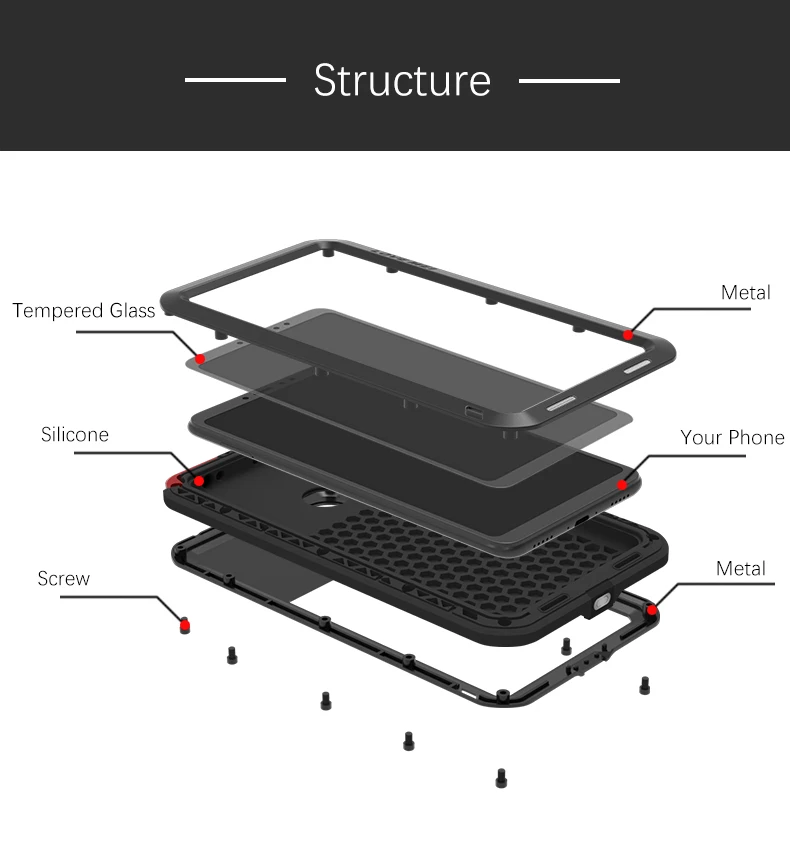 Structure

Tempered Glass

Metal

Silicone

Your Phone

Screw

Metal