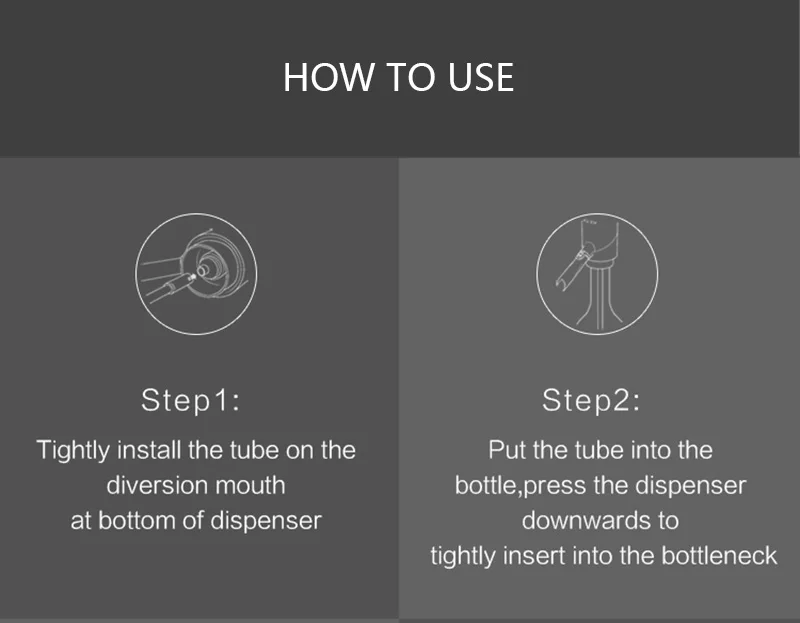 HOW TO USE

Step1:

Tightly install the tube on the diversion mouth at bottom of dispenser

Step2:

Put the tube into the bottle,press the dispenser downwards to tightly insert into the bottleneck