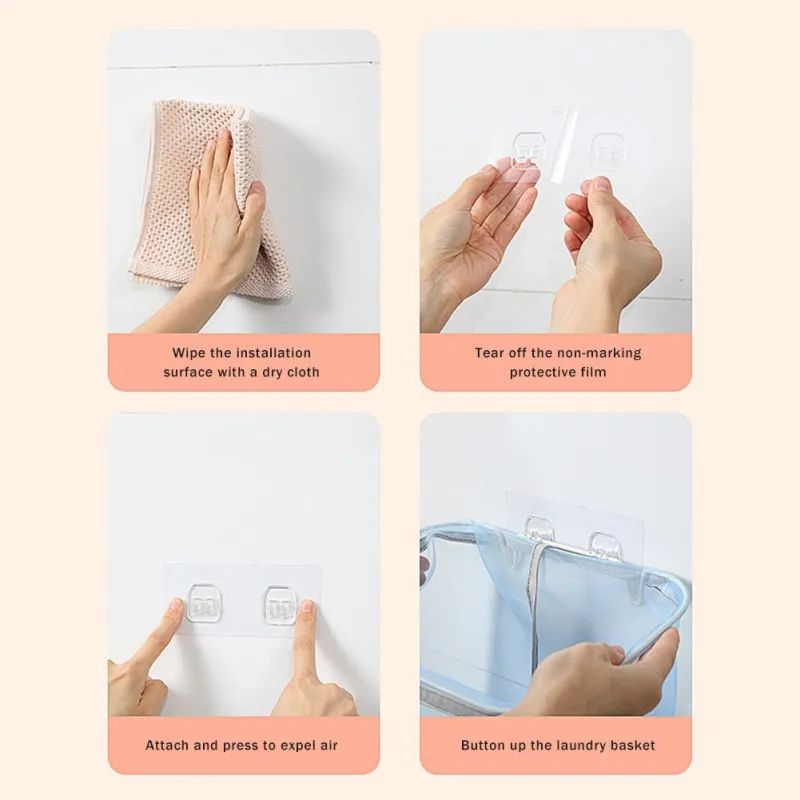 Wipe the installation surface with a dry cloth

Tear off the non-marking protective film

Attach and press to expel air

Button up the laundry basket