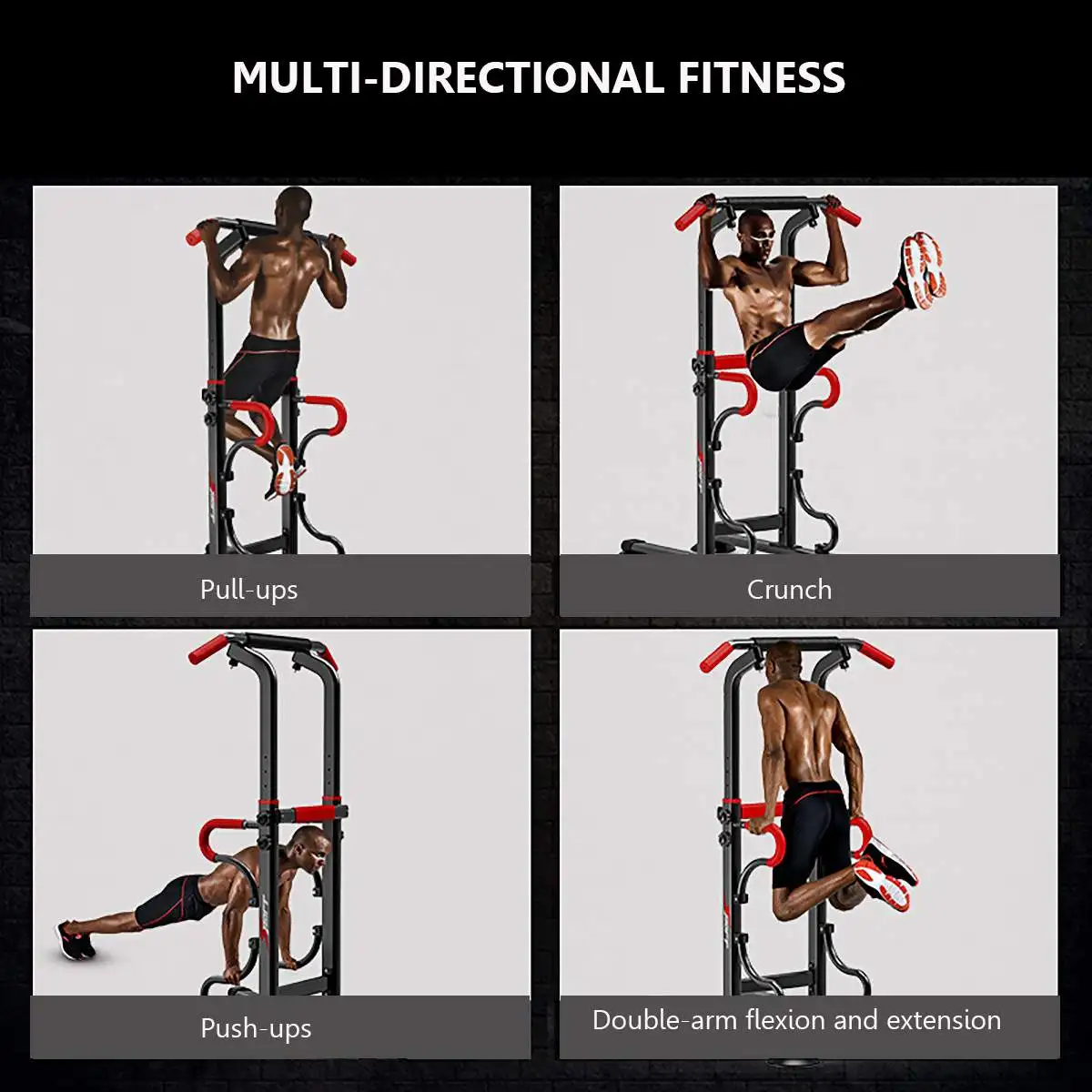 MULTI-DIRECTIONAL FITNESS

Pull-ups

Crunch

Push-ups

Double-arm flexion and extension