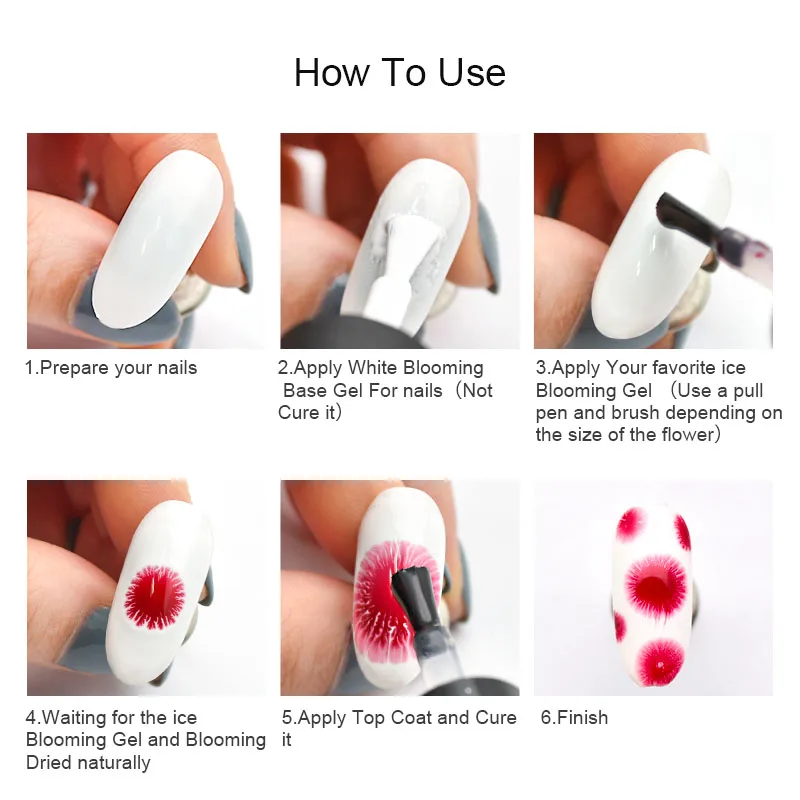 How To Use

1.Prepare your nails

2.Apply White Blooming Base Gel For nails（Not Cure it）

3.Apply Your favorite ice Blooming Gel （Use a pull pen and brush depending on the size of the flower）

4.Waiting for the ice Blooming Gel and Blooming Dried naturally

5.Apply Top Coat and Cure it

6.Finish