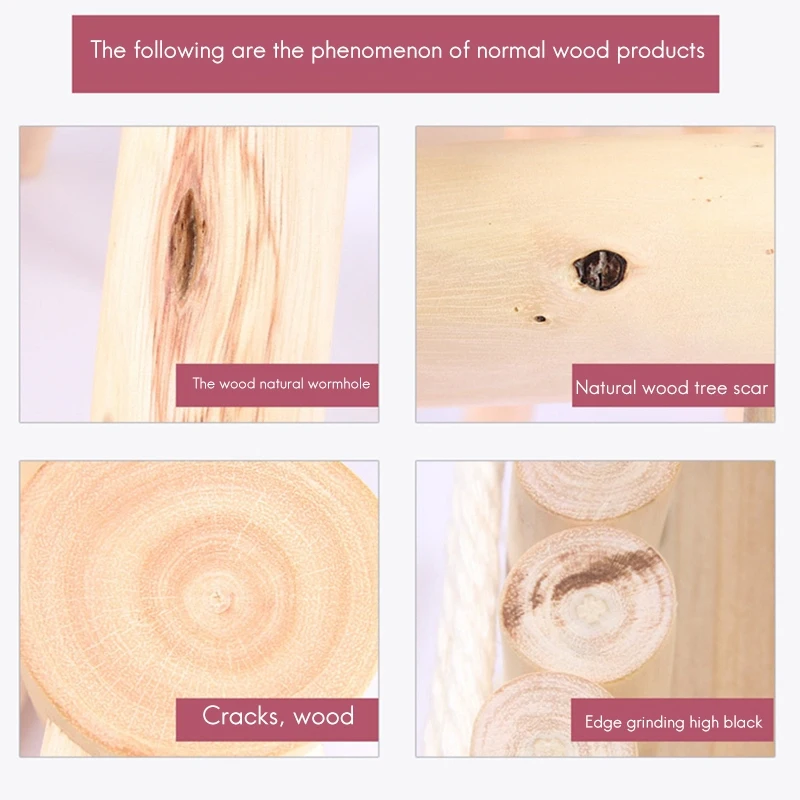 The following are the phenomenon of normal wood products

The wood natural wormhole

Natural wood tree scar

Cracks, wood

Edge grinding high black