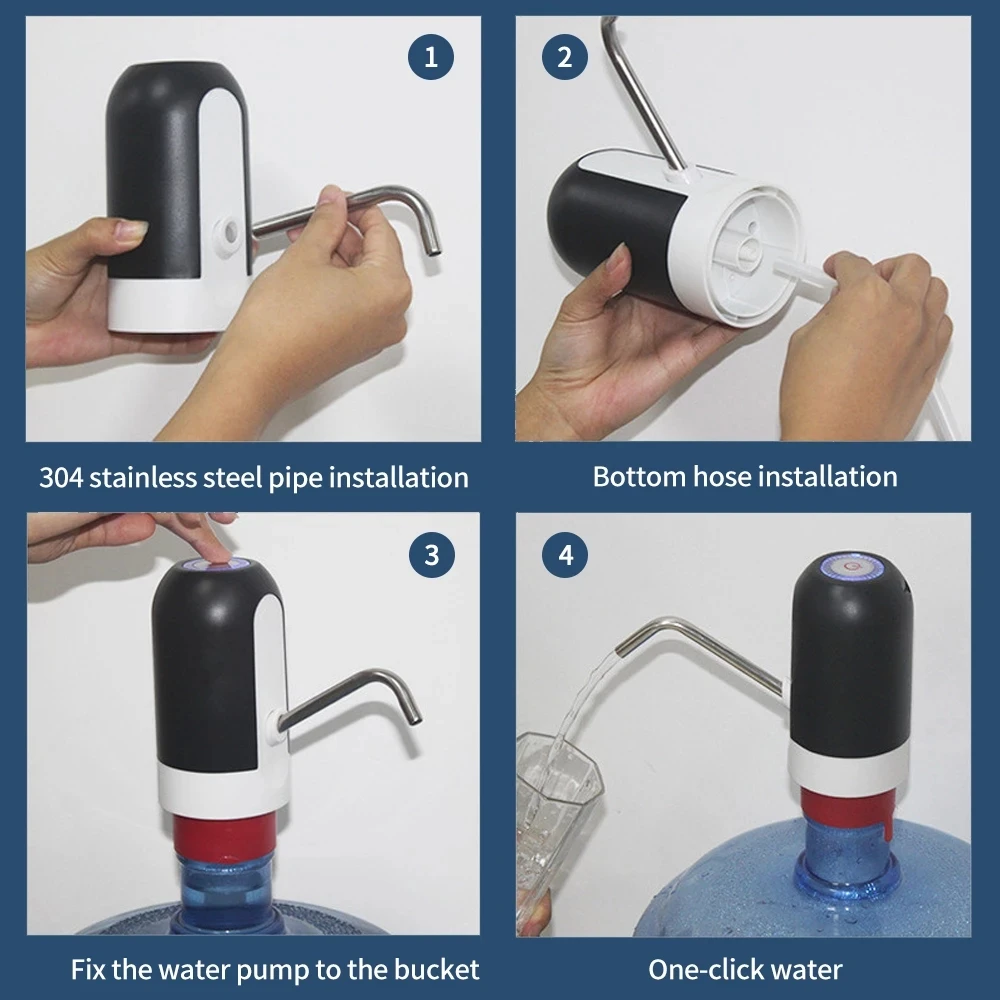 1

304 stainless steel pipe installation

2

Bottom hose installation

3

Fix the water pump to the bucket

4

One-click water