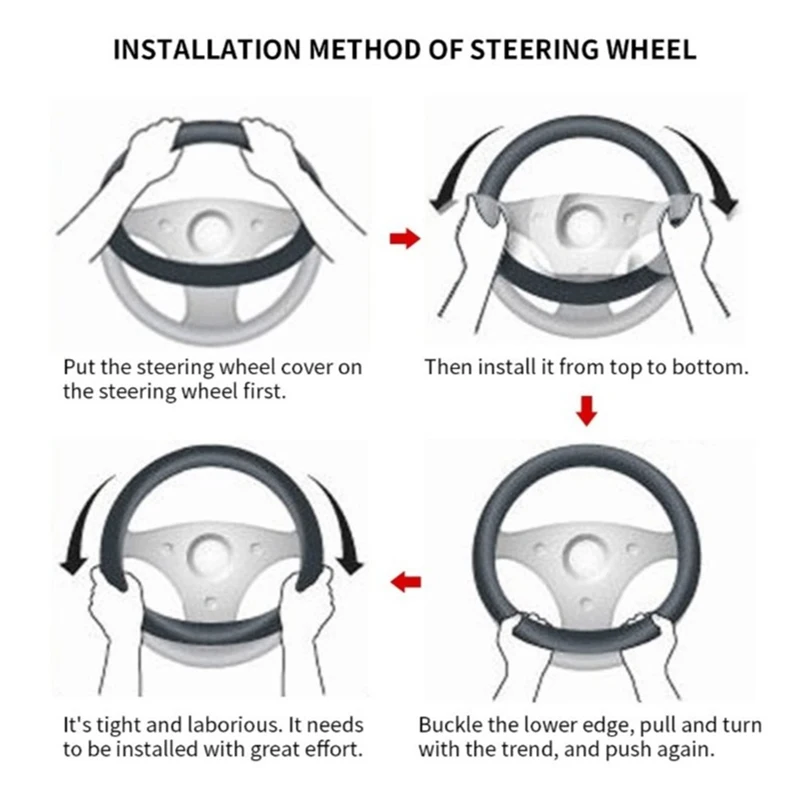 INSTALLATION METHOD OF STEERING WHEEL

Put the steering wheel cover on the steering wheel first.

Then install it from top to bottom.

Buckle the lower edge, pull and turn with the trend, and push again.

It's tight and laborious. It needs to be installed with great effort.