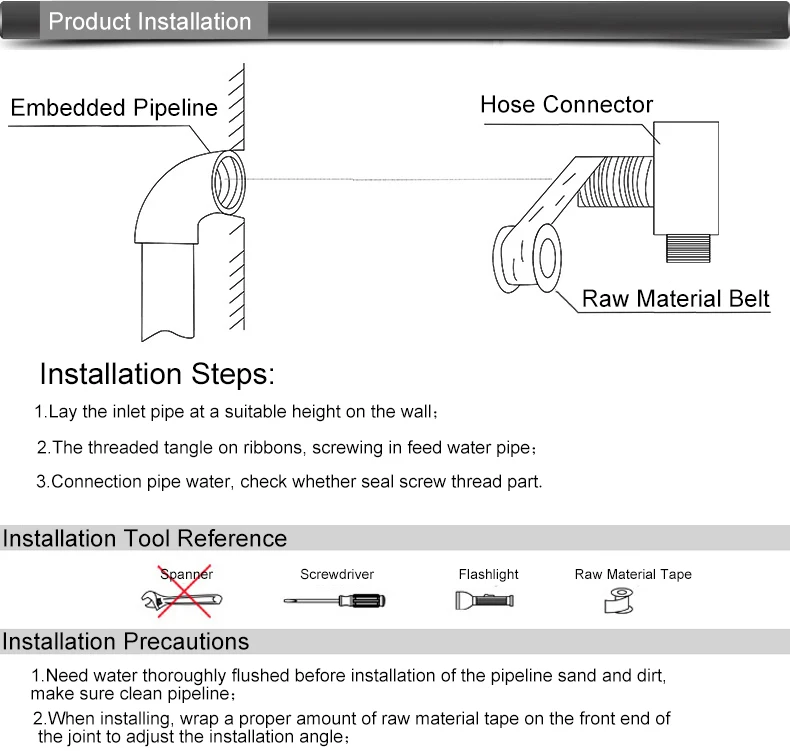 Product Installation

Embedded Pipeline

Hose Connector

Raw Material Belt

Installation Steps:

1.Lay the inlet pipe at a suitable height on the wall；

2.The threaded tangle on ribbons, screwing in feed water pipe；

3.Connection pipe water, check whether seal screw thread part.

Installation Tool Reference

Spanner

Screwdriver

Flashlight

Raw Material Tape

Installation Precautions

1.Need water thoroughly flushed before installation of the pipeline sand and dirt, make sure clean pipeline；

2.When installing, wrap a proper amount of raw material tape on the front end of the joint to adjust the installation angle；