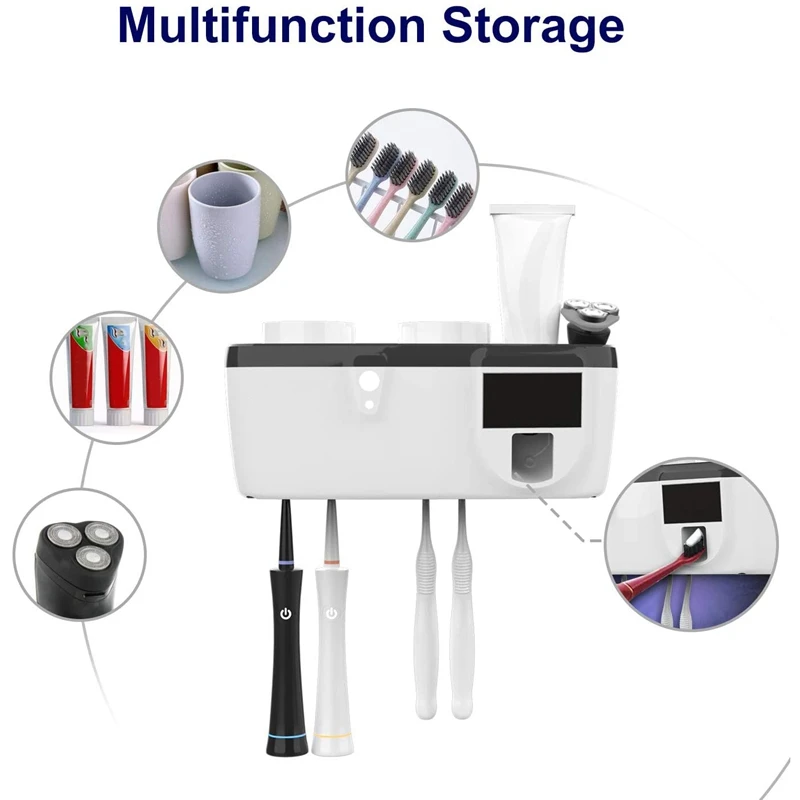 Multifunction Storage