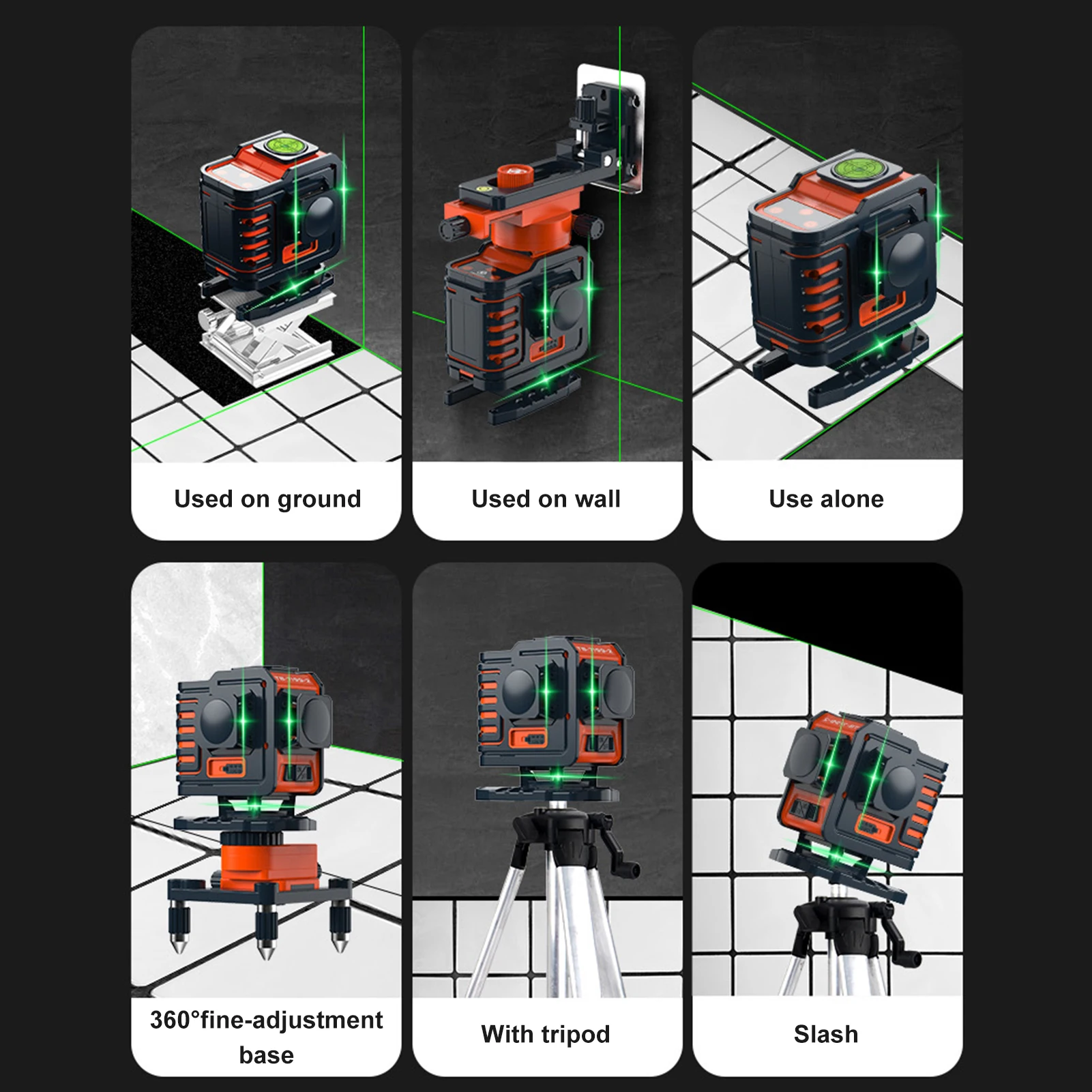 Used on ground

Used on wall

Use alone

360°fine-adjustment base

With tripod

Slash