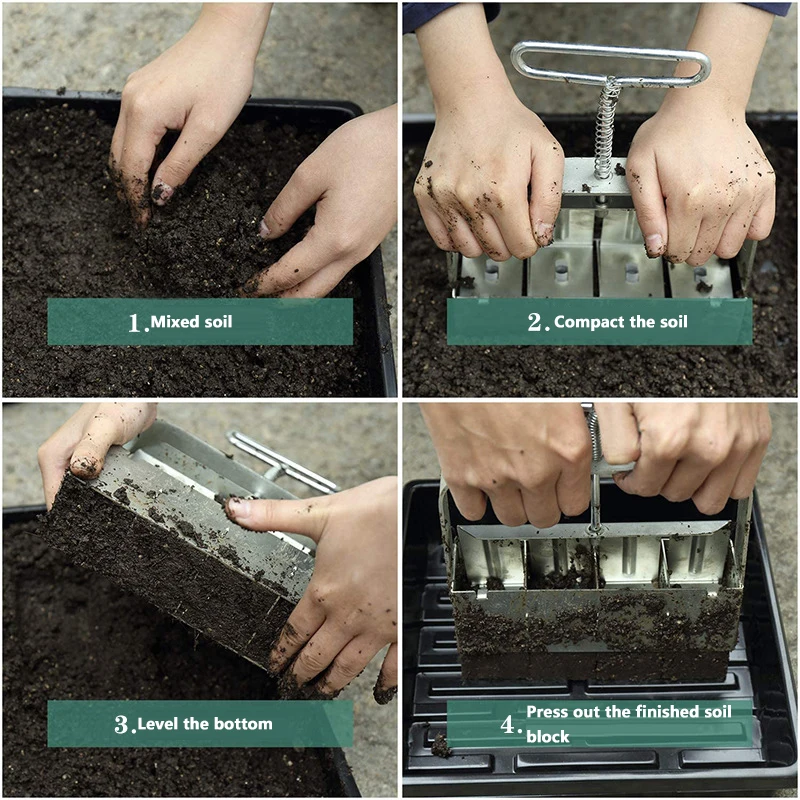 1. Mixed soil

2. Compact the soil

3. Level the bottom

4. Press out the finished soil block