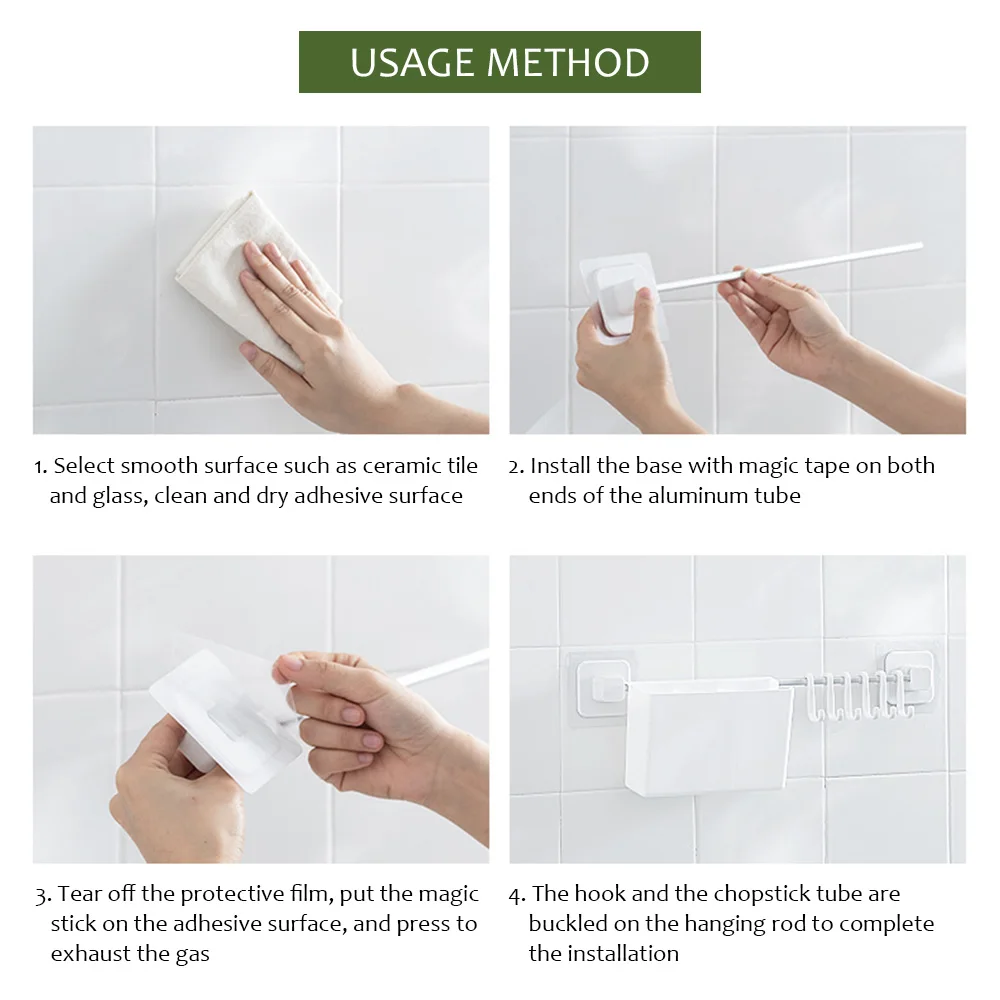 USAGE METHOD

1. Select smooth surface such as ceramic tile and glass, clean and dry adhesive surface

2. Install the base with magic tape on both ends of the aluminum tube

3. Tear off the protective film, put the magic stick on the adhesive surface, and press to exhaust the gas

4. The hook and the chopstick tube are buckled on the hanging rod to complete the installation