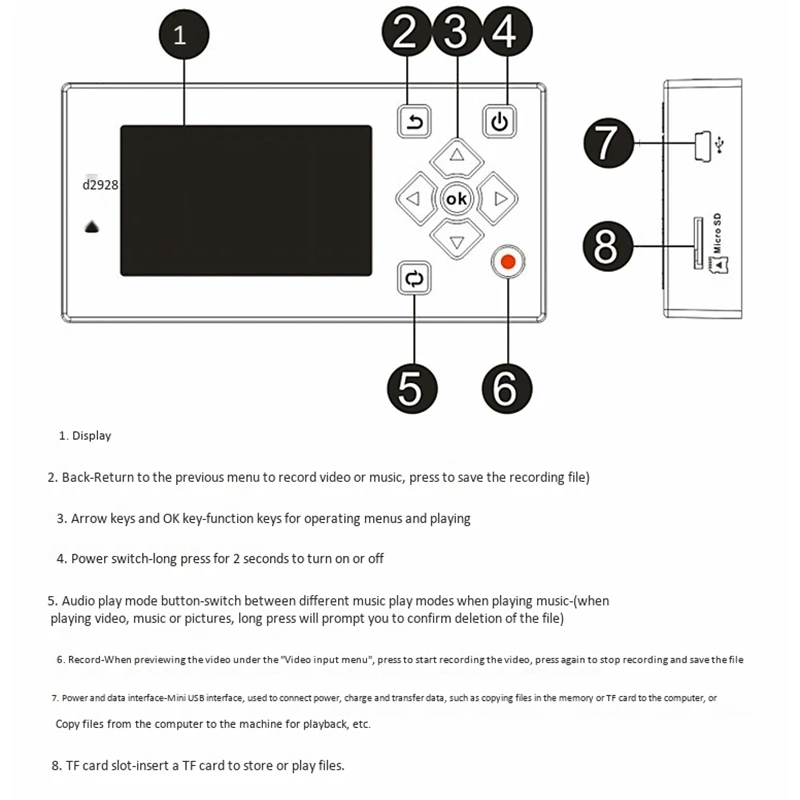 1

2

3

4

d2928

ok

7

8

Micro SD

5

6

1. Display

2. Back-Return to the previous menu to record video or music, press to save the recording file)

3. Arrow keys and OK key-function keys for operating menus and playing

4. Power switch-long press for 2 seconds to turn on or off

5. Audio play mode button-switch between different music play modes when playing music-(when playing video, music or pictures, long press will prompt you to confirm deletion of the file)

6. Record-When previewing the video under the "Video input menu", press to start recording the video, press again to stop recording and save the file

7. Power and data interface-Mini USB interface, used to connect power, charge and transfer data, such as copying files in the memory or TF card to the computer, or

Copy files from the computer to the machine for playback, etc.

8. TF card slot-insert a TF card to store or play files.