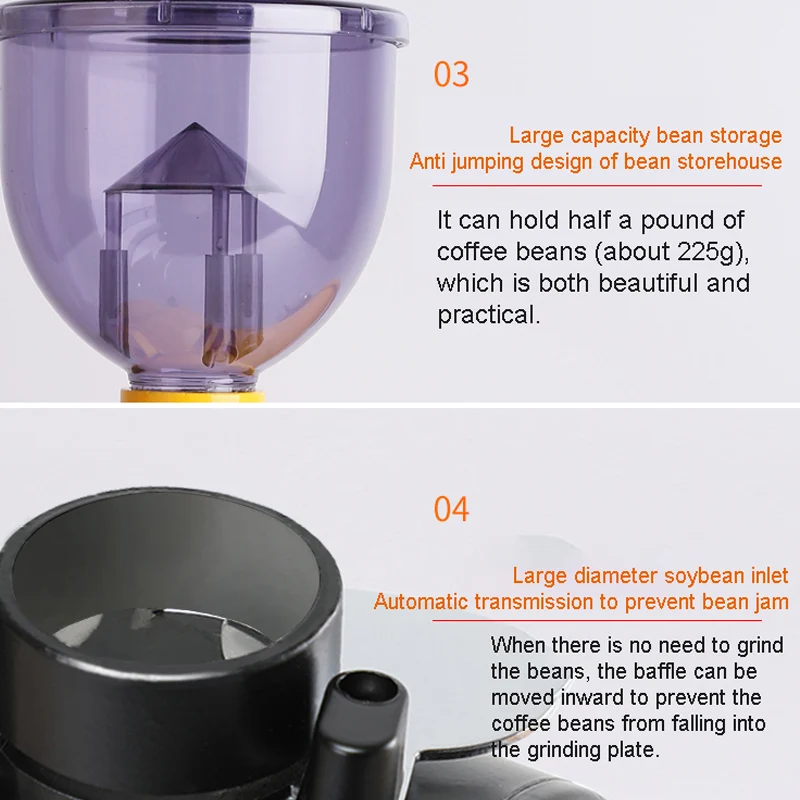 03

Large capacity bean storage
Anti jumping design of bean storehouse

It can hold half a pound of coffee beans (about 225g), which is both beautiful and practical.

04

Large diameter soybean inlet
Automatic transmission to prevent bean jam

When there is no need to grind the beans, the baffle can be moved inward to prevent the coffee beans from falling into the grinding plate.