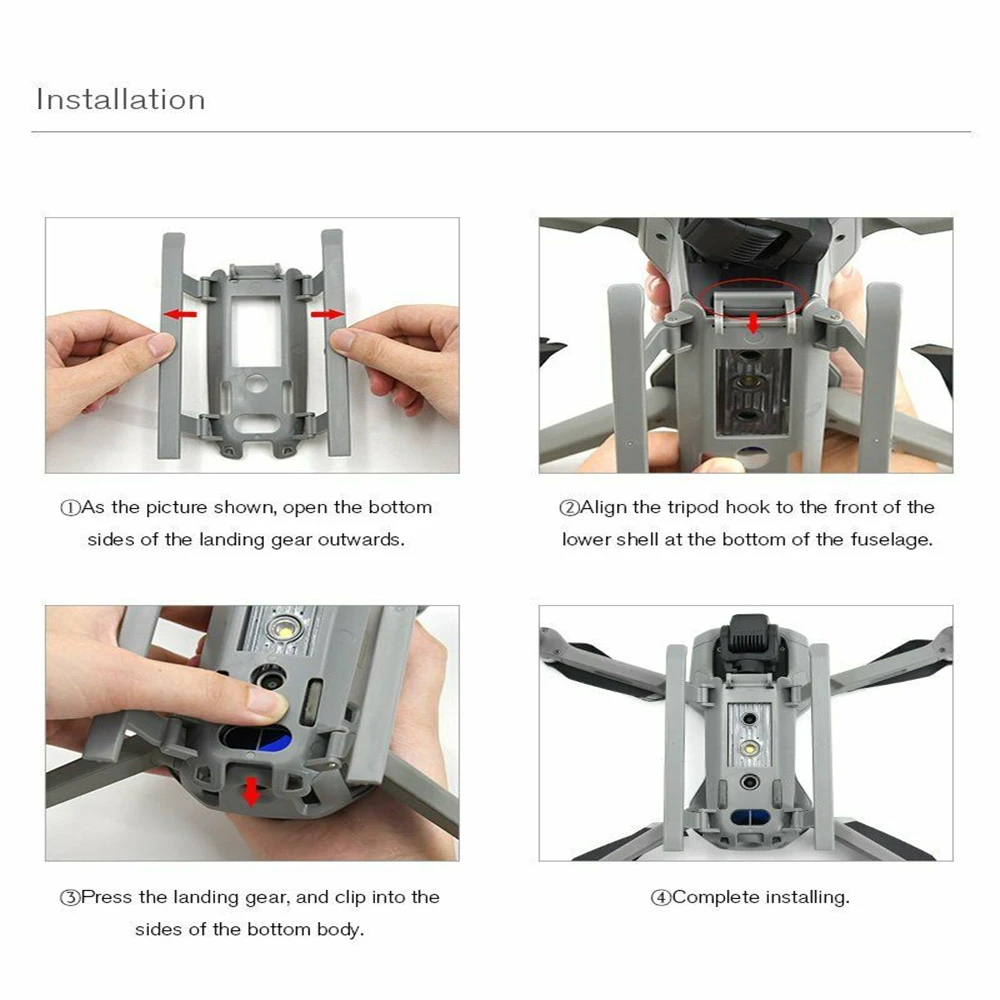 Installation

①As the picture shown, open the bottom sides of the landing gear outwards.

②Align the tripod hook to the front of the lower shell at the bottom of the fuselage.

③Press the landing gear, and clip into the sides of the bottom body.

④Complete installing.