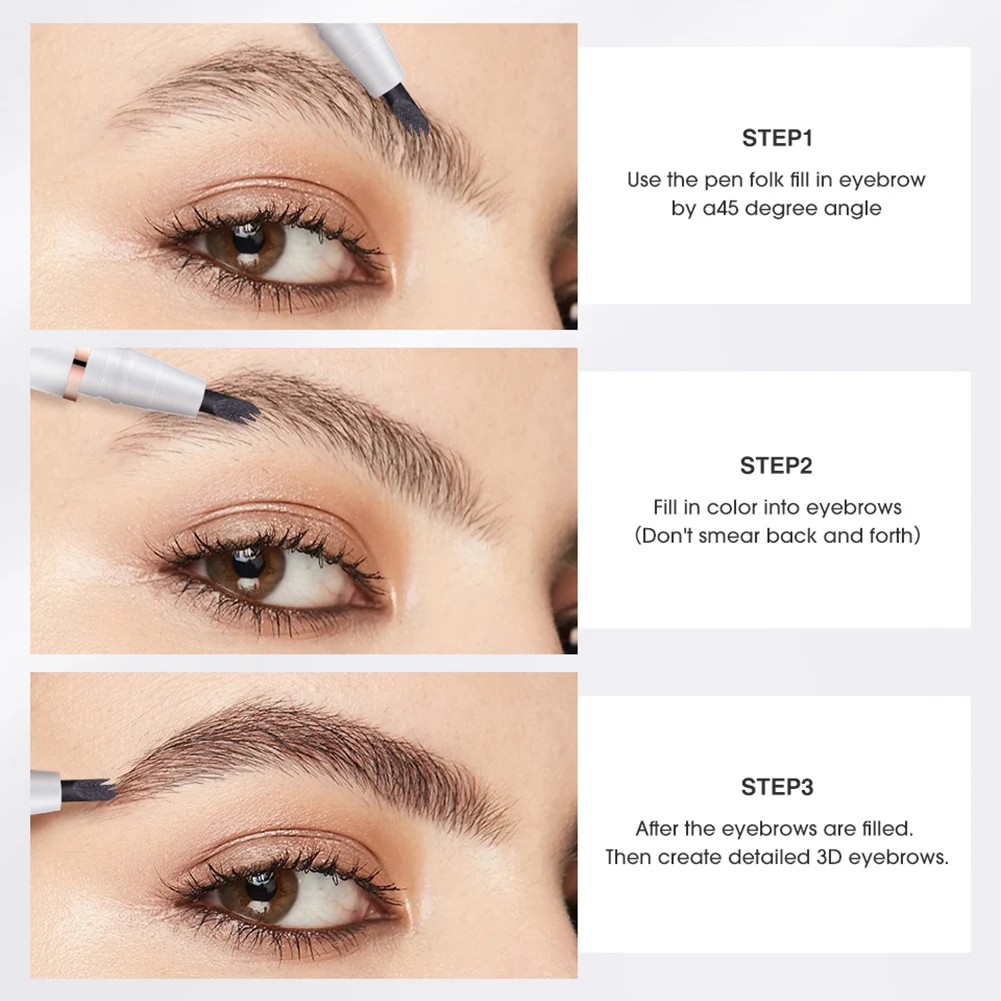 STEP1

Use the pen folk fill in eyebrow by a45 degree angle

STEP2

Fill in color into eyebrows (Don't smear back and forth)

STEP3

After the eyebrows are filled. Then create detailed 3D eyebrows.