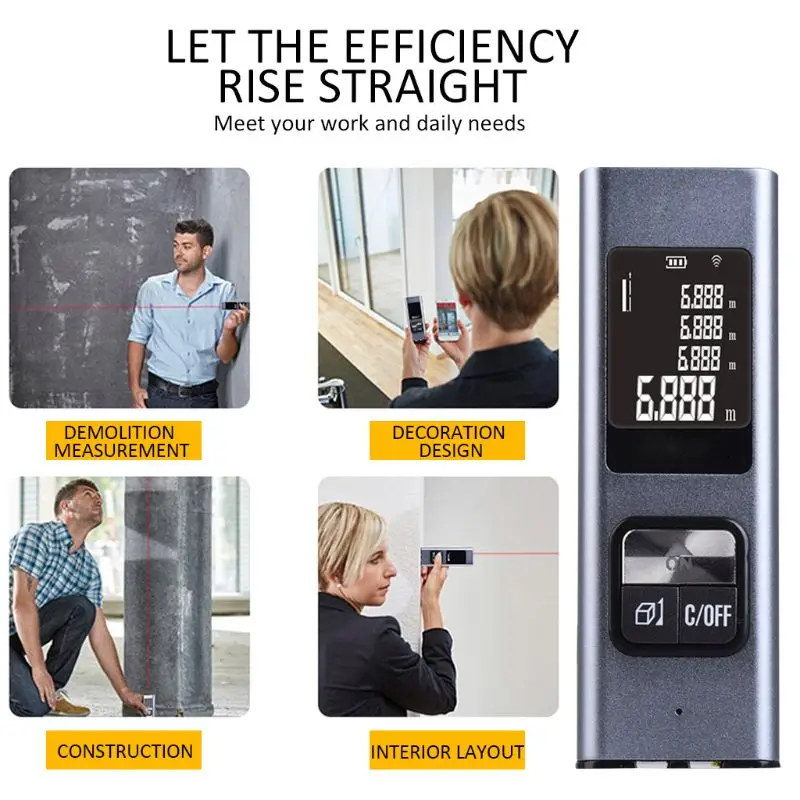 LET THE EFFICIENCY RISE STRAIGHT
Meet your work and daily needs

DEMOLITION MEASUREMENT

DECORATION DESIGN

CONSTRUCTION

INTERIOR LAYOUT

6.888 m
6.888 m
6.888 m
6.888 m

ON

C/OFF