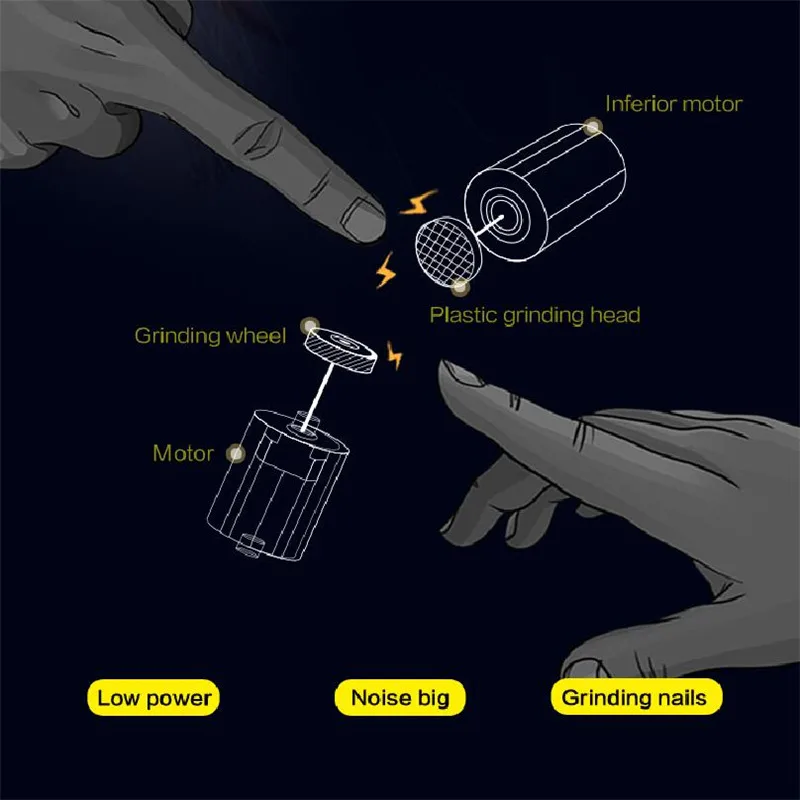 Inferior motor

Plastic grinding head

Grinding wheel

Motor

Low power

Noise big

Grinding nails