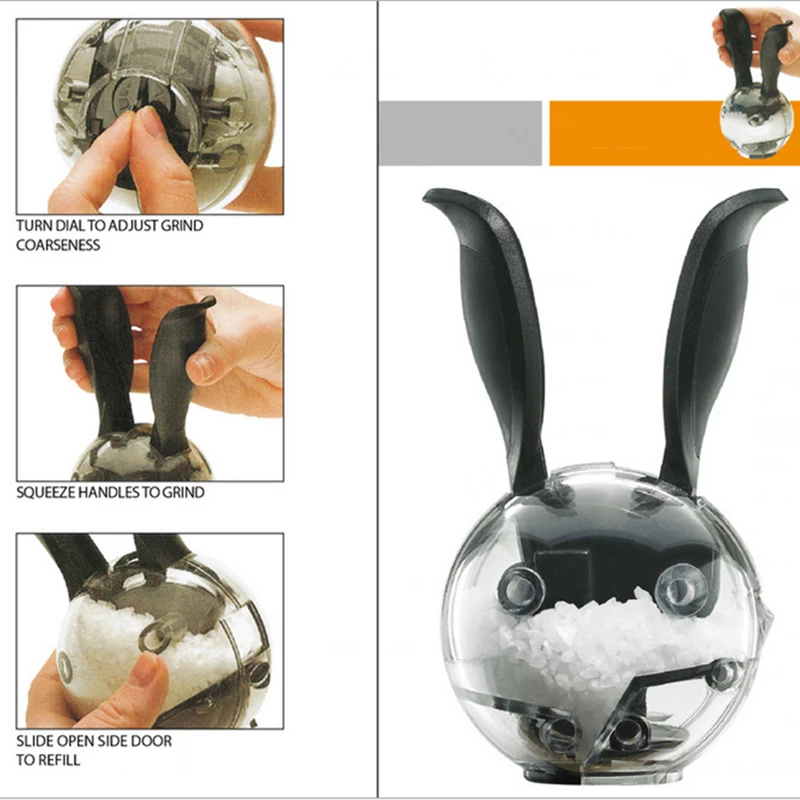 TURN DIAL TO ADJUST GRIND COARSENESS

SQUEEZE HANDLES TO GRIND

SLIDE OPEN SIDE DOOR TO REFILL