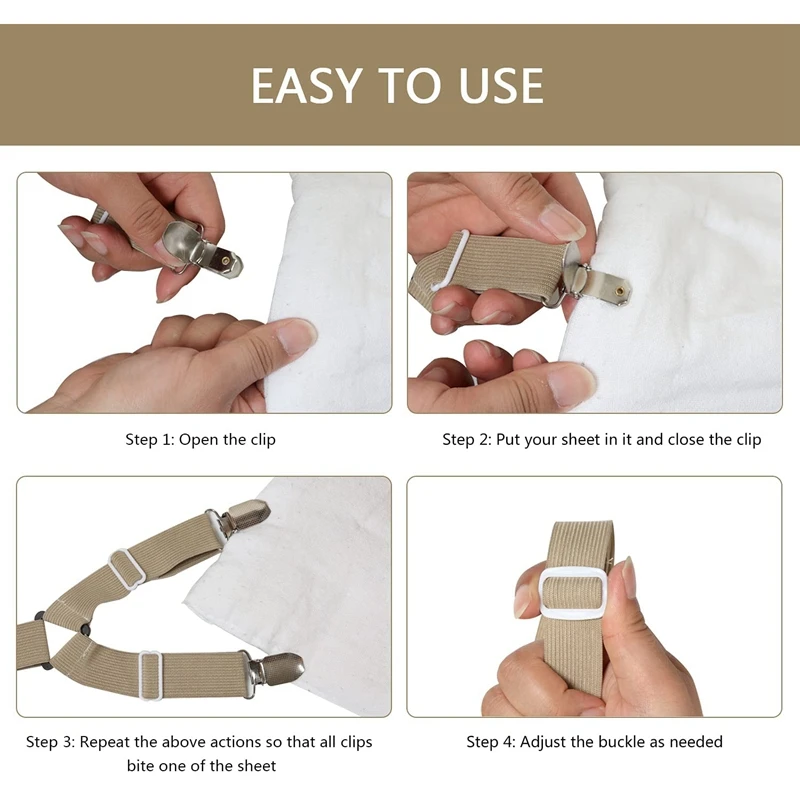 EASY TO USE

Step 1: Open the clip

Step 2: Put your sheet in it and close the clip

Step 3: Repeat the above actions so that all clips bite one of the sheet

Step 4: Adjust the buckle as needed