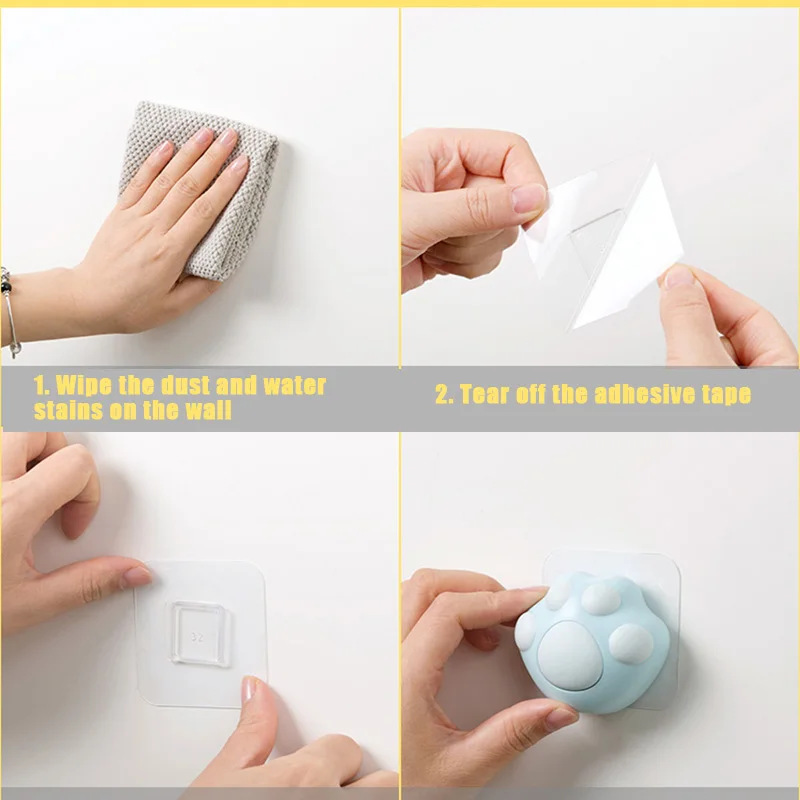 1. Wipe the dust and water stains on the wall

2. Tear off the adhesive tape

32