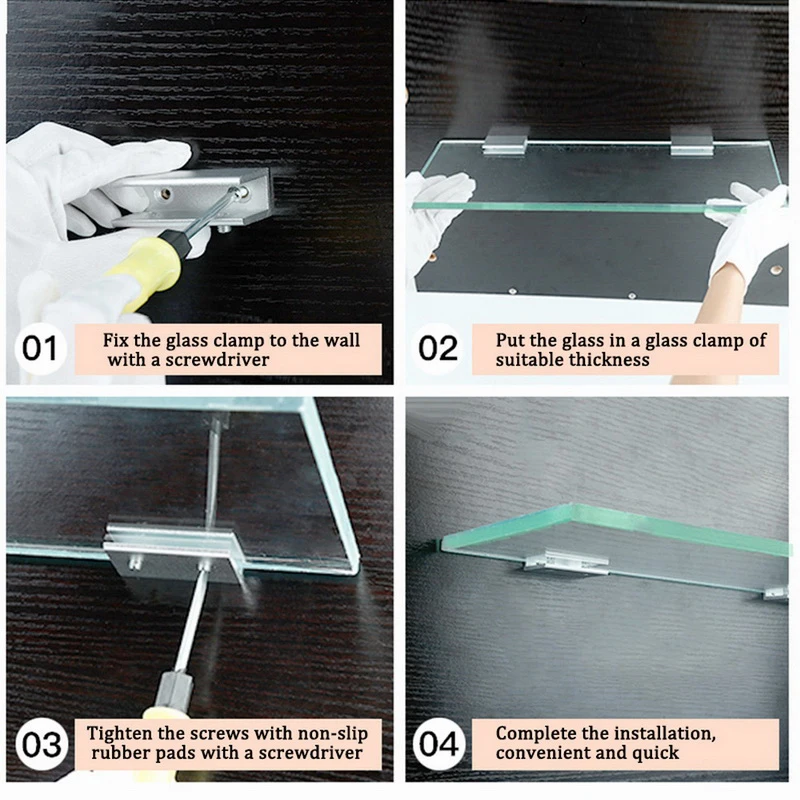 01 Fix the glass clamp to the wall with a screwdriver

02 Put the glass in a glass clamp of suitable thickness

03 Tighten the screws with non-slip rubber pads with a screwdriver

04 Complete the installation, convenient and quick