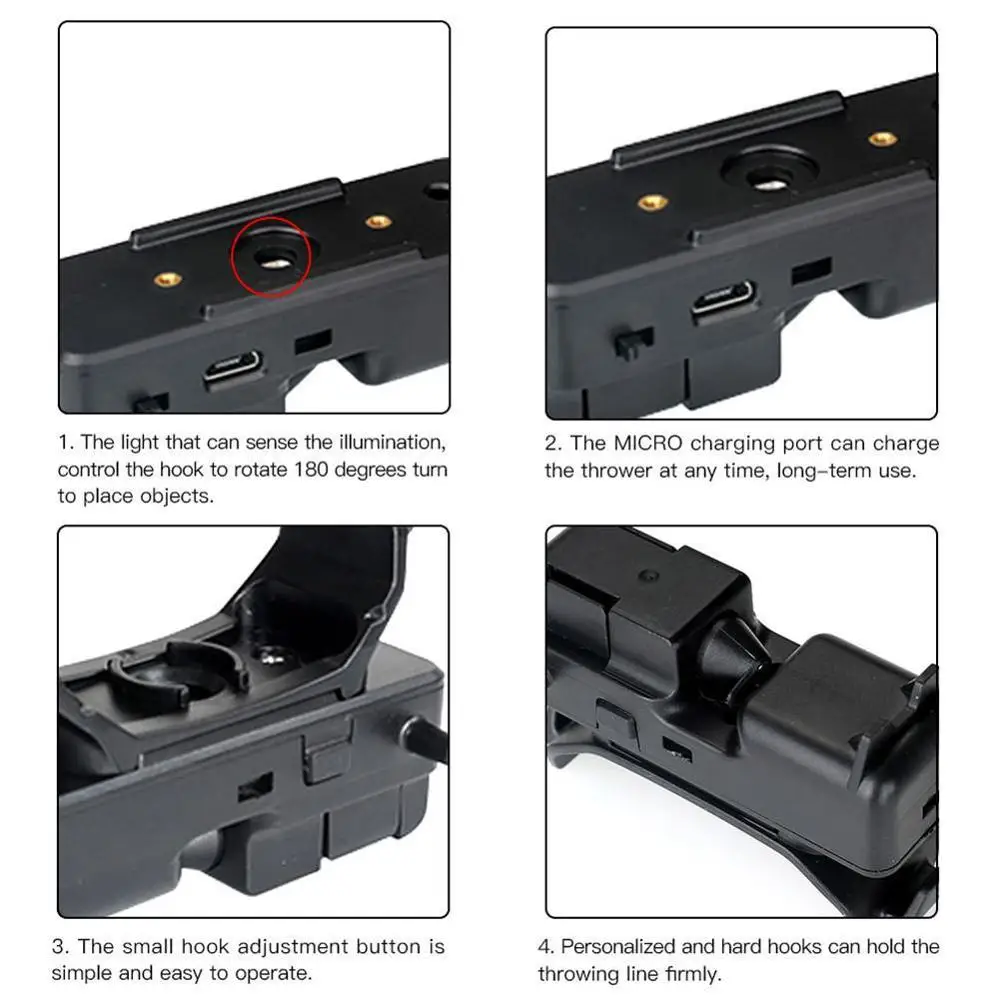 1. The light that can sense the illumination, control the hook to rotate 180 degrees turn to place objects.

2. The MICRO charging port can charge the thrower at any time, long-term use.

3. The small hook adjustment button is simple and easy to operate.

4. Personalized and hard hooks can hold the throwing line firmly.