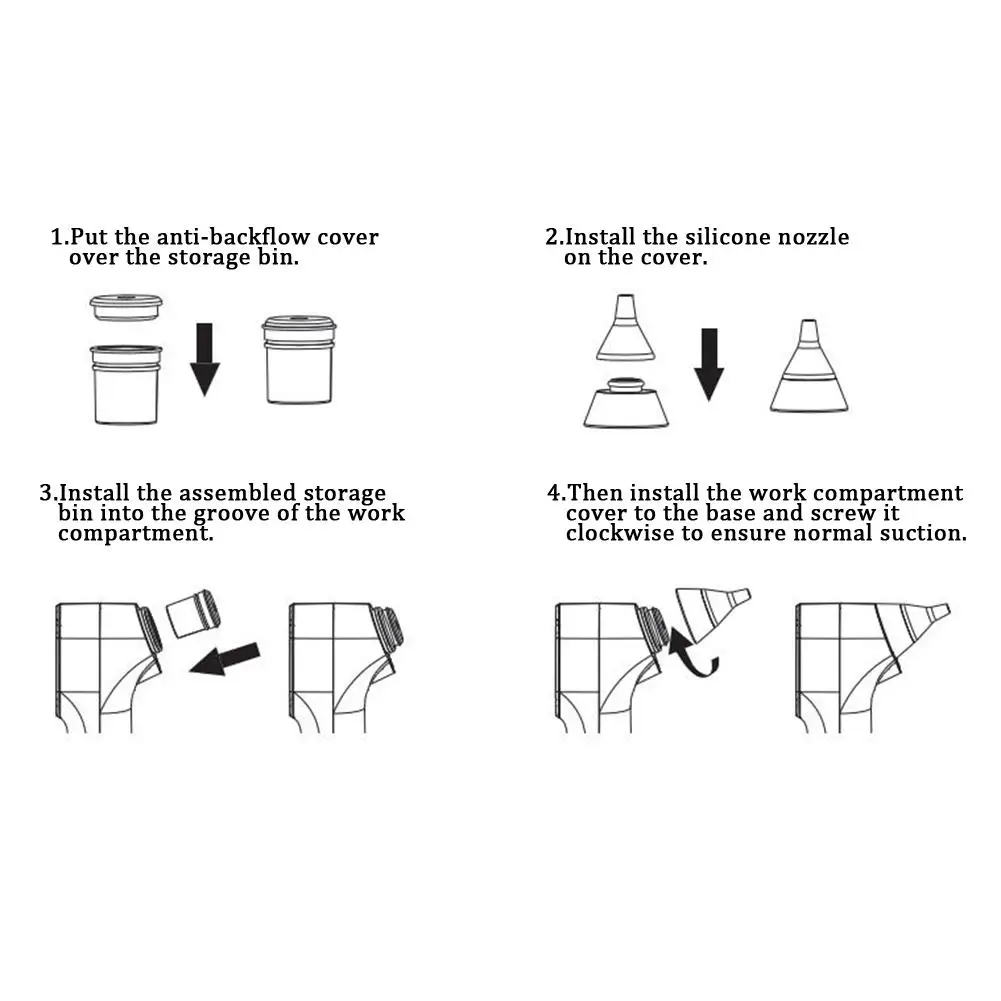 1.Put the anti-backflow cover over the storage bin.

2.Install the silicone nozzle on the cover.

3.Install the assembled storage bin into the groove of the work compartment.

4.Then install the work compartment cover to the base and screw it clockwise to ensure normal suction.