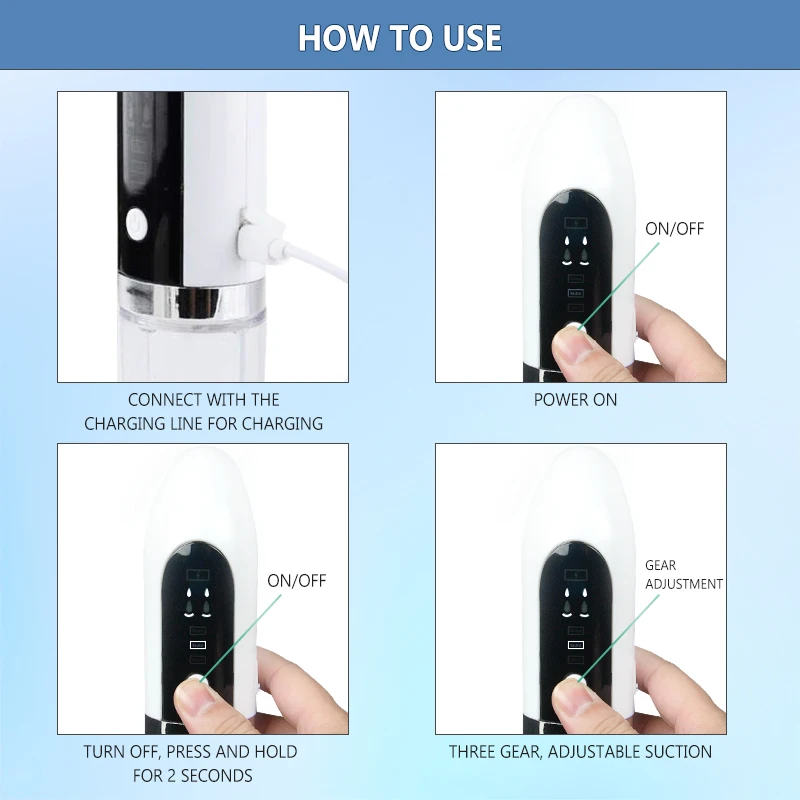 HOW TO USE

CONNECT WITH THE CHARGING LINE FOR CHARGING

ON/OFF

POWER ON

ON/OFF

TURN OFF, PRESS AND HOLD FOR 2 SECONDS

GEAR ADJUSTMENT

THREE GEAR, ADJUSTABLE SUCTION