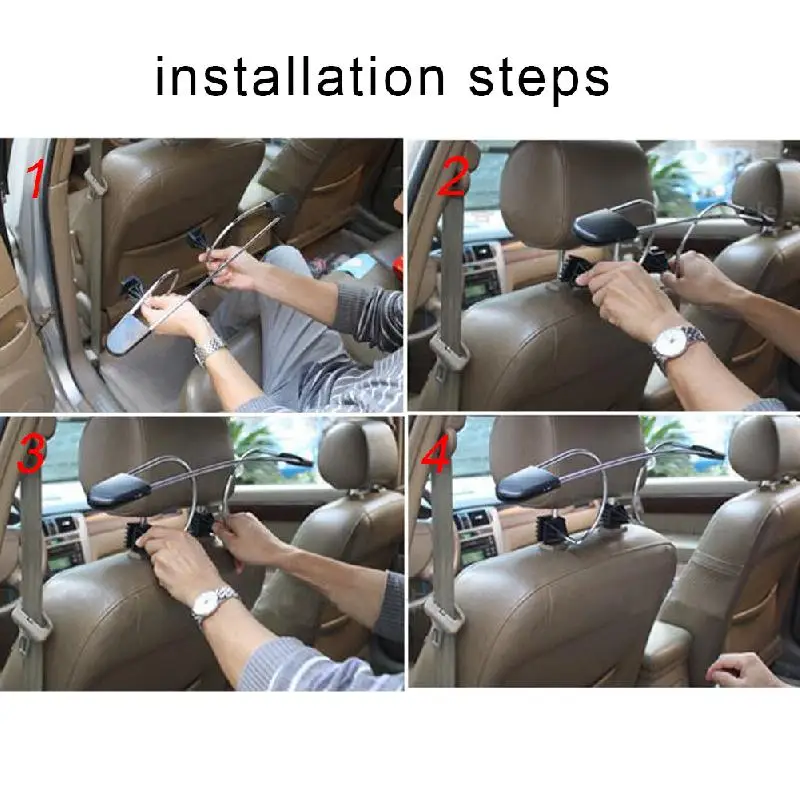 installation steps

1

2

3

4